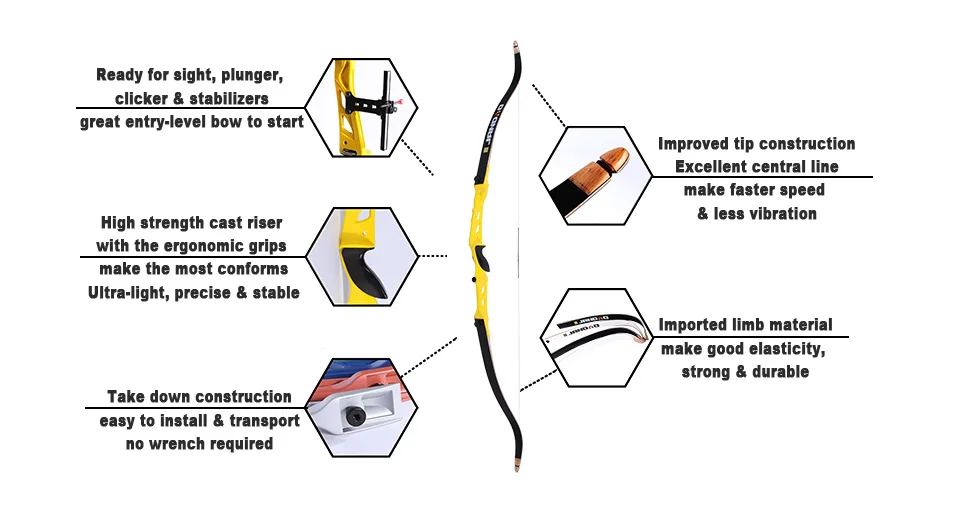 Ready for sight, plunger, clicker & stabilizers
great entry-level bow to start

High strength cast riser with the ergonomic grips
make the most conforms
Ultra-light, precise & stable

Take down construction
easy to install & transport
no wrench required

Improved tip construction
Excellent central line
make faster speed
& less vibration

Imported limb material
make good elasticity,
strong & durable