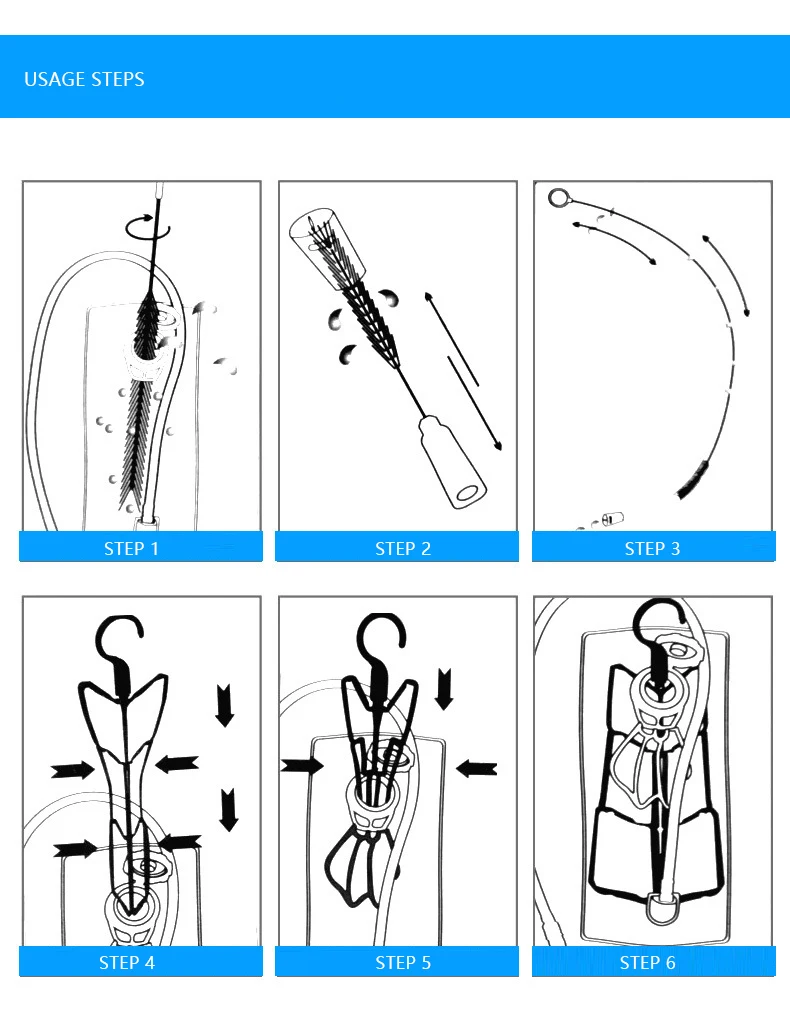 USAGE STEPS

STEP 1

STEP 2

STEP 3

STEP 4

STEP 5

STEP 6