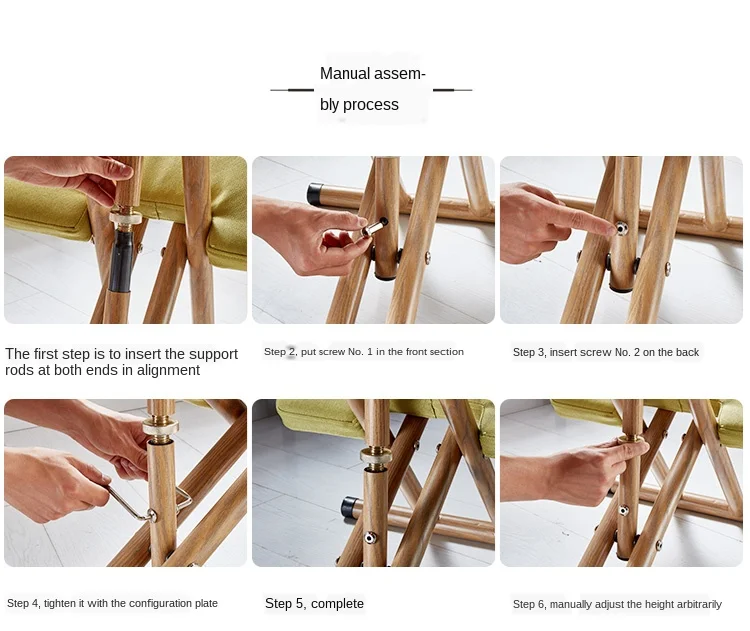 Manual assembly process

The first step is to insert the support rods at both ends in alignment

Step 2, put screw No. 1 in the front section

Step 3, insert screw No. 2 on the back

Step 4, tighten it with the configuration plate

Step 5, complete

Step 6, manually adjust the height arbitrarily