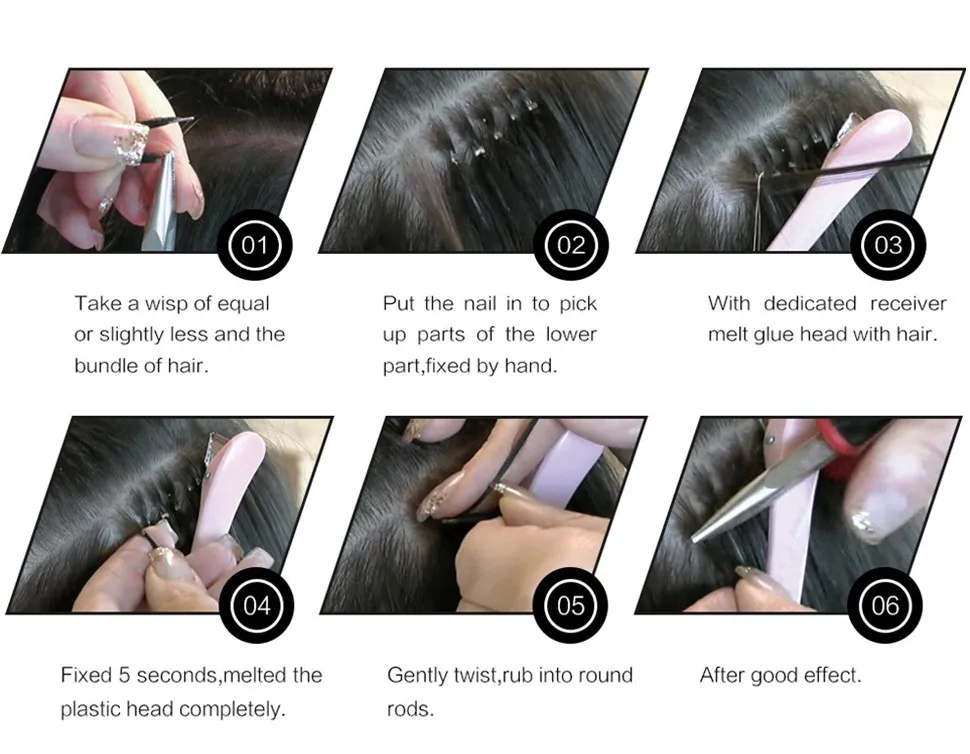 01

Take a wisp of equal or slightly less and the bundle of hair.

02

Put the nail in to pick up parts of the lower part,fixed by hand.

03

With dedicated receiver melt glue head with hair.

04

Fixed 5 seconds,melted the plastic head completely.

05

Gently twist,rub into round rods.

06

After good effect.