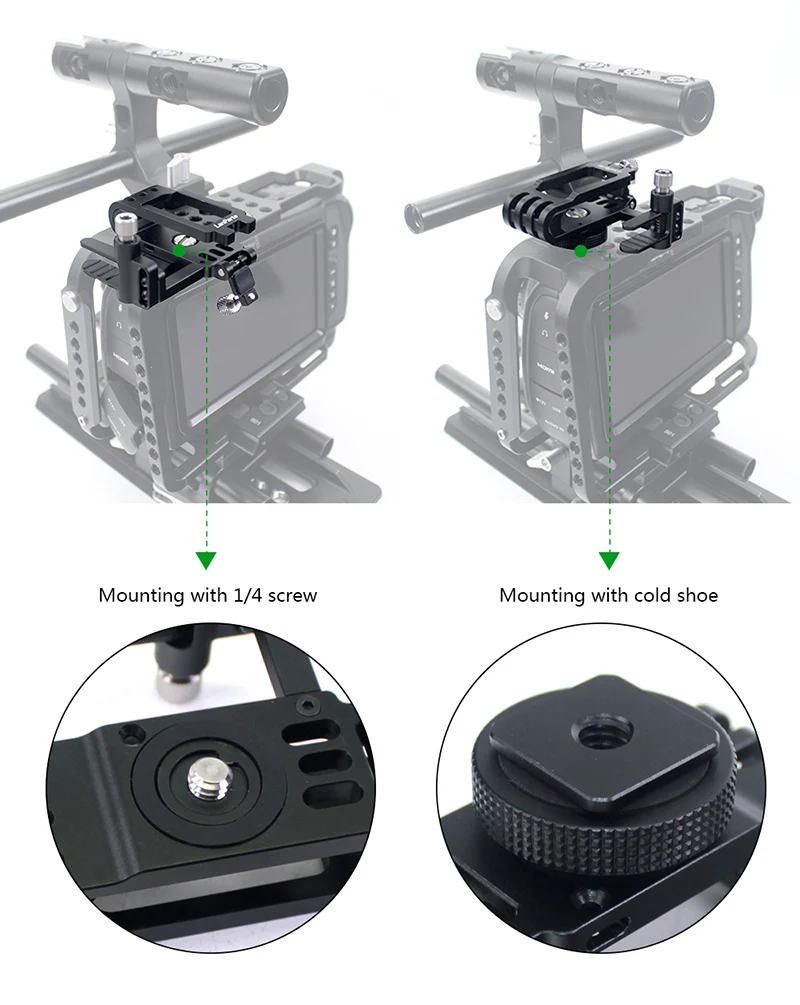 Mounting with 1/4 screw

Mounting with cold shoe