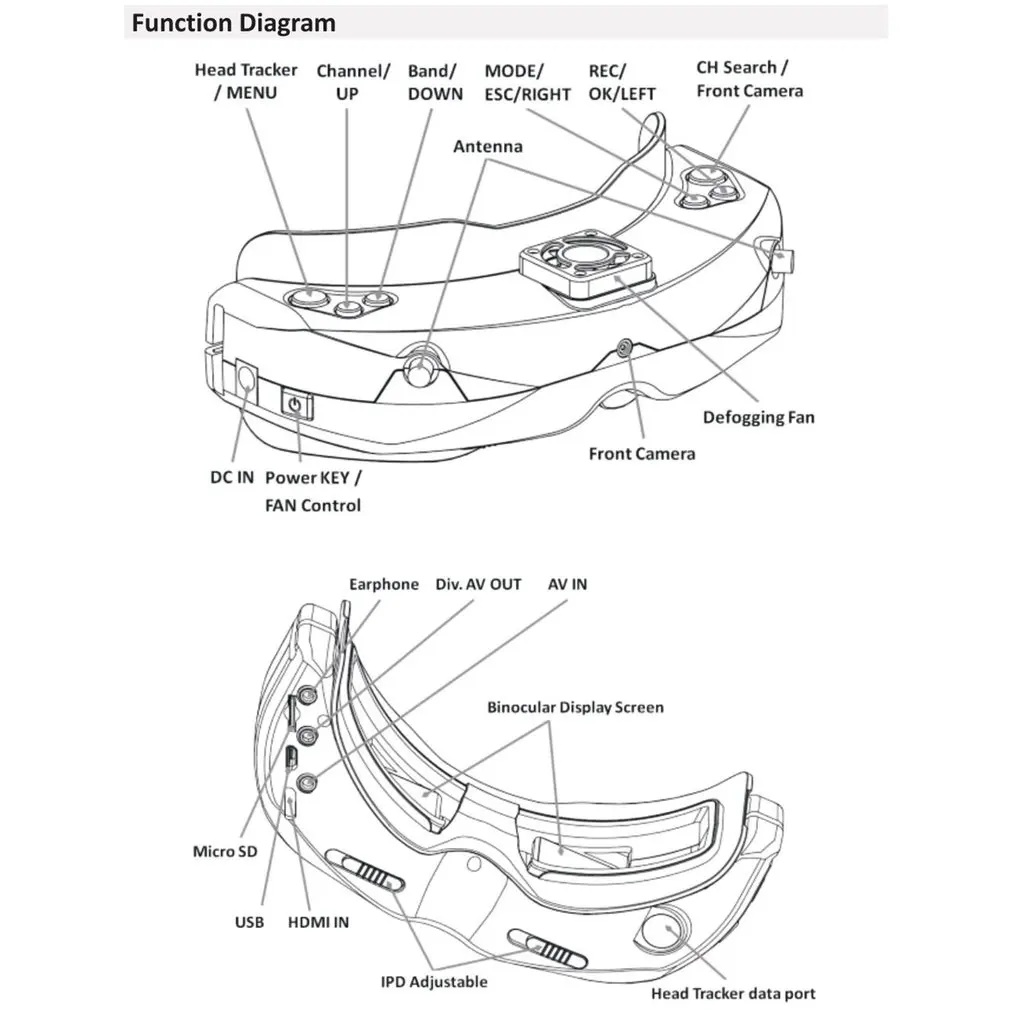 Function Diagram

Head Tracker / MENU

Channel/ UP

Band/ DOWN

MODE/ ESC/RIGHT

REC/ OK/LEFT

CH Search / Front Camera

Antenna

Defogging Fan

Front Camera

DC IN

Power KEY / FAN Control

Earphone

Div. AV OUT

AV IN

Binocular Display Screen

Micro SD

USB

HDMI IN

IPD Adjustable

Head Tracker data port