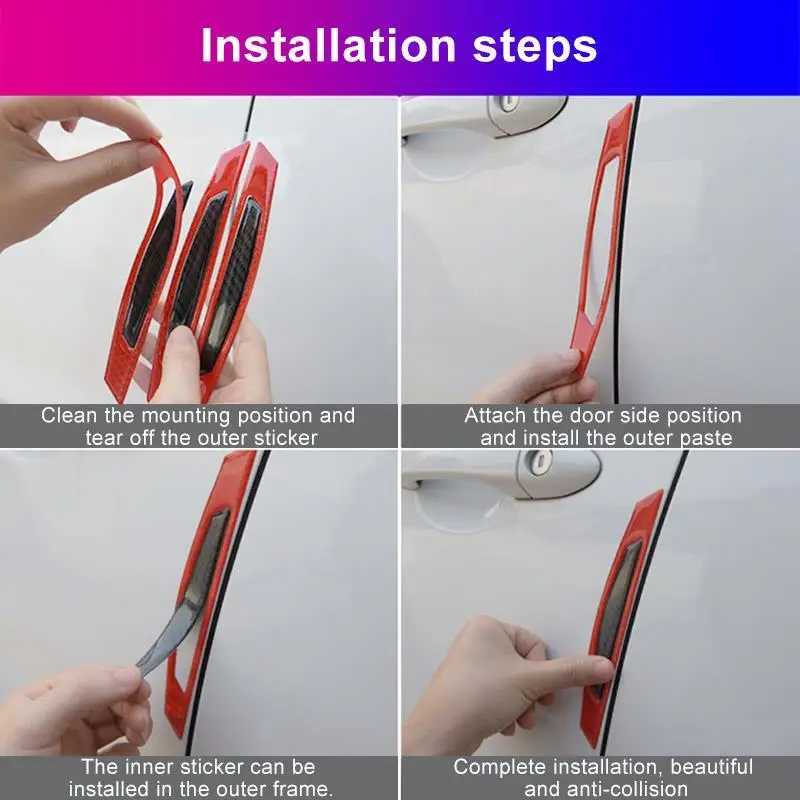 Installation steps

Clean the mounting position and tear off the outer sticker

Attach the door side position and install the outer paste

The inner sticker can be installed in the outer frame.

Complete installation, beautiful and anti-collision