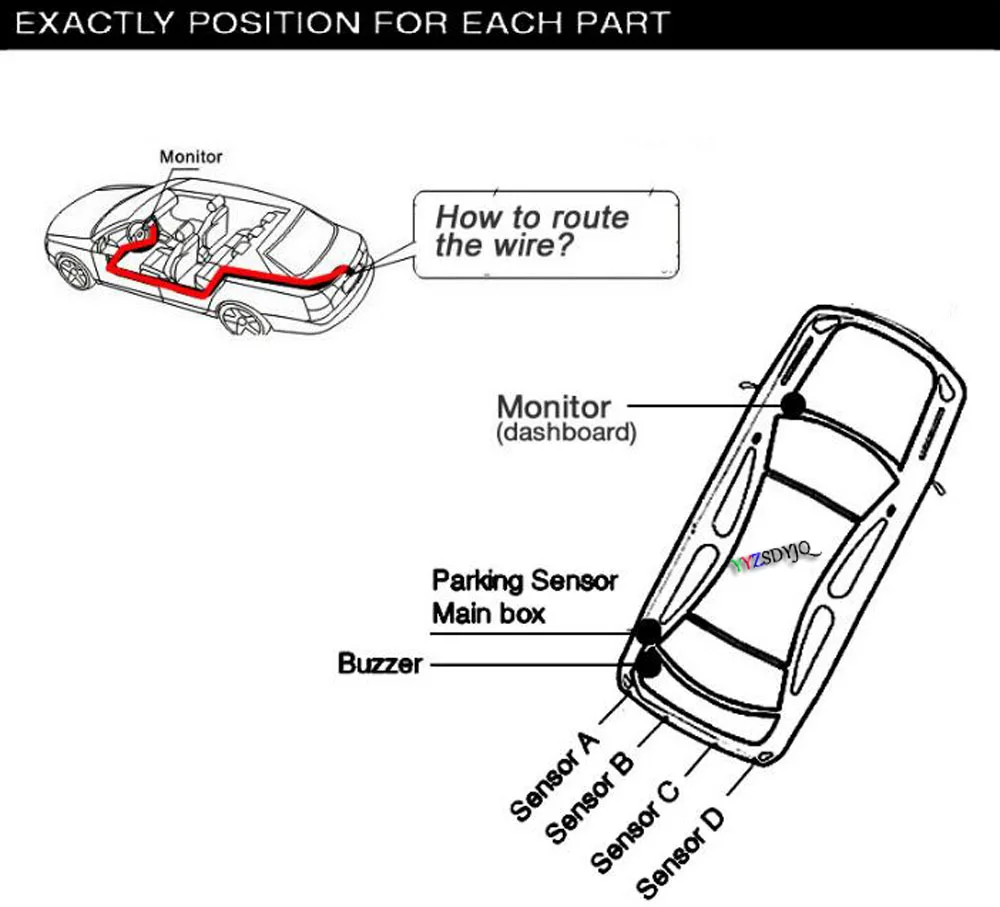 EXACTLY POSITION FOR EACH PART

Monitor

How to route the wire?

Monitor
(dashboard)

YYZSDYJQ

Parking Sensor
Main box

Buzzer

Sensor A
Sensor B
Sensor C
Sensor D