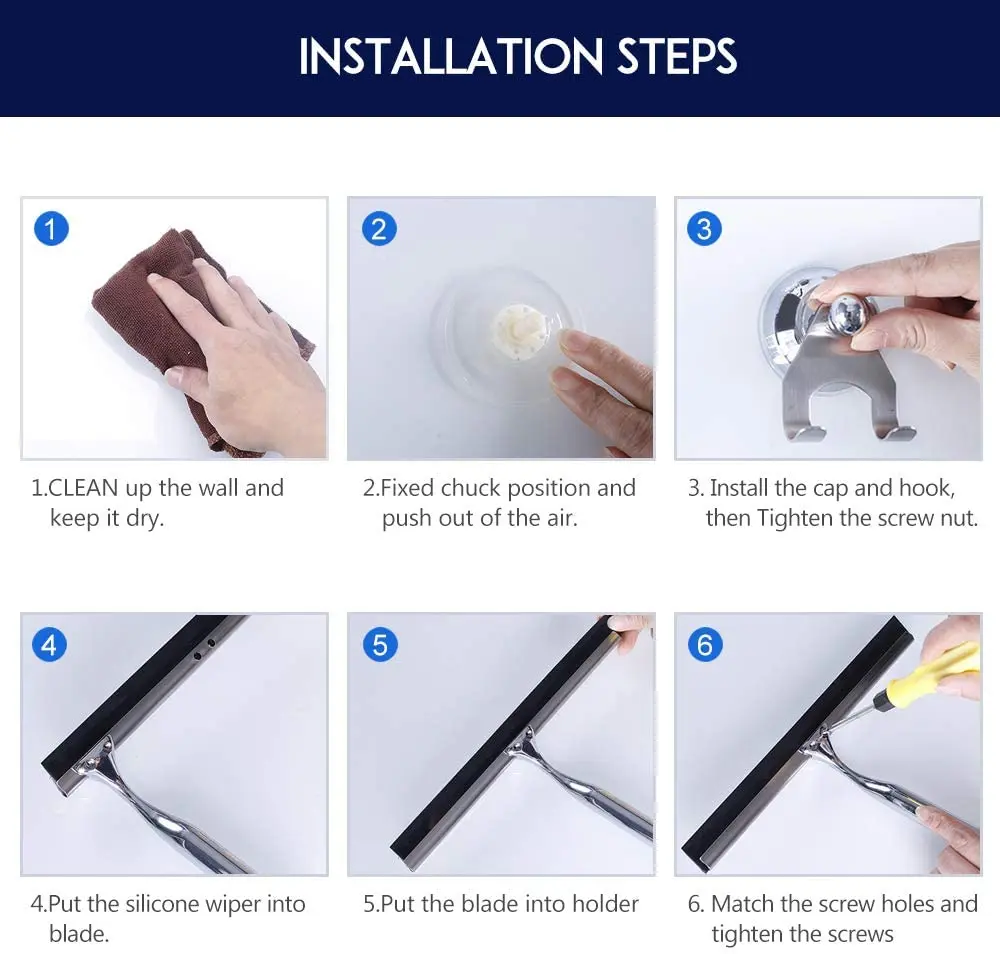 INSTALLATION STEPS

1

1.CLEAN up the wall and keep it dry.

2

2.Fixed chuck position and push out of the air.

3

3. Install the cap and hook, then Tighten the screw nut.

4

4.Put the silicone wiper into blade.

5

5.Put the blade into holder

6

6. Match the screw holes and tighten the screws