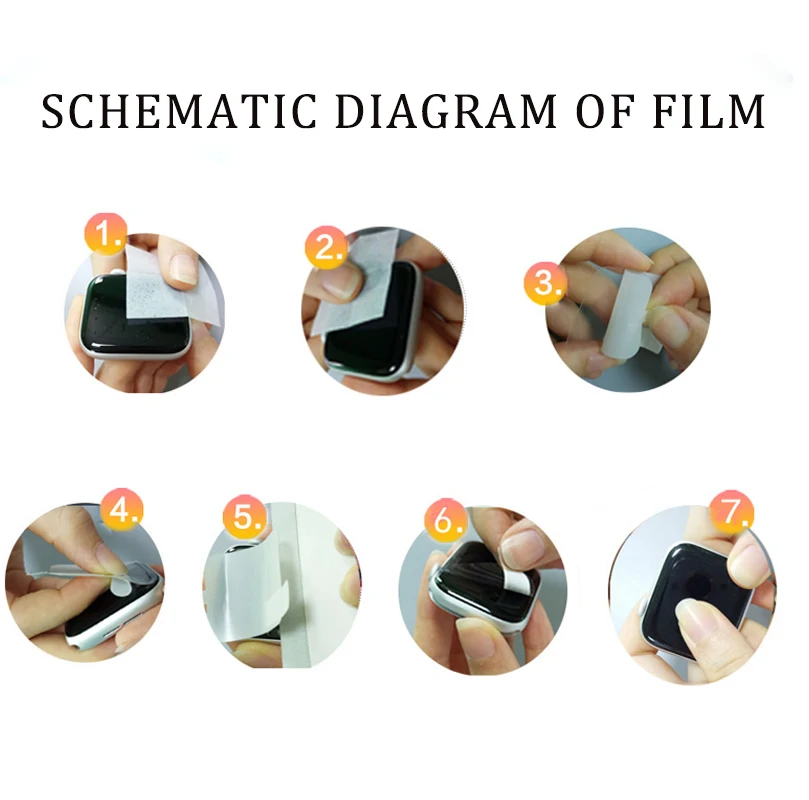 SCHEMATIC DIAGRAM OF FILM

1.

2.

3.

4.

5.

6.

7.