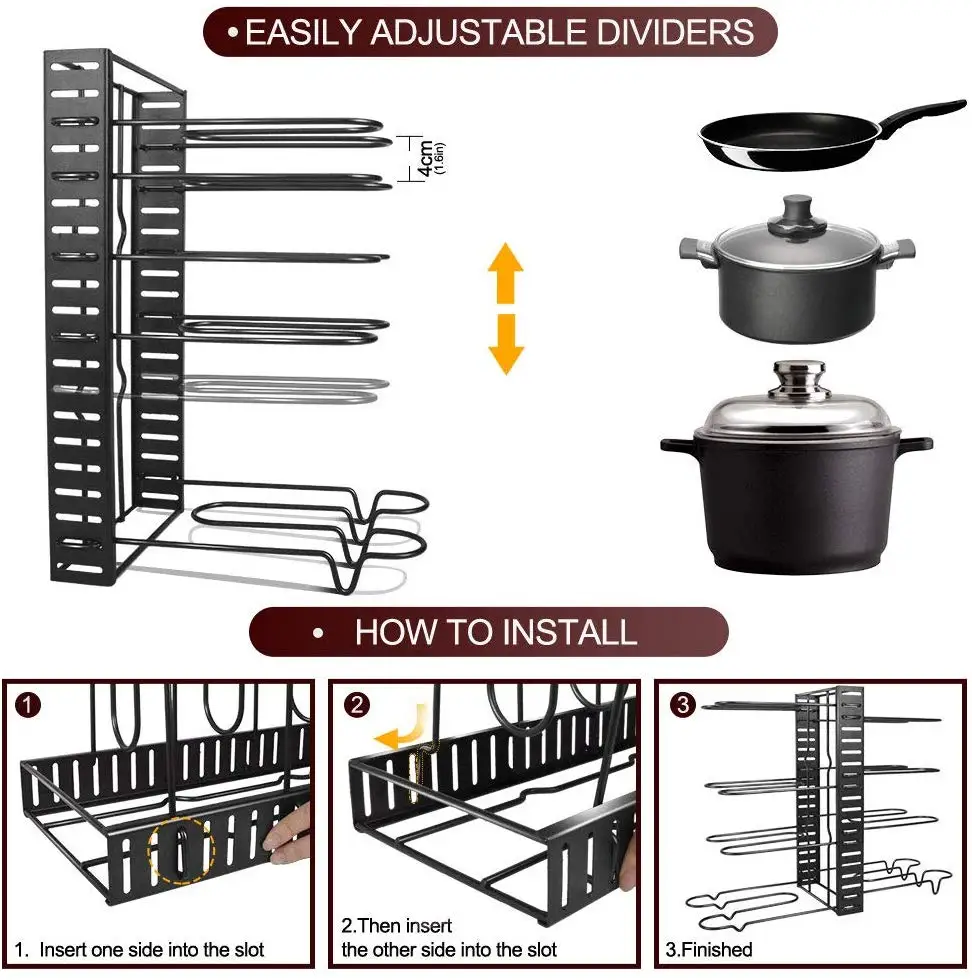 • EASILY ADJUSTABLE DIVIDERS

4cm (1.6in)

• HOW TO INSTALL

1

1. Insert one side into the slot

2

2.Then insert the other side into the slot

3

3.Finished