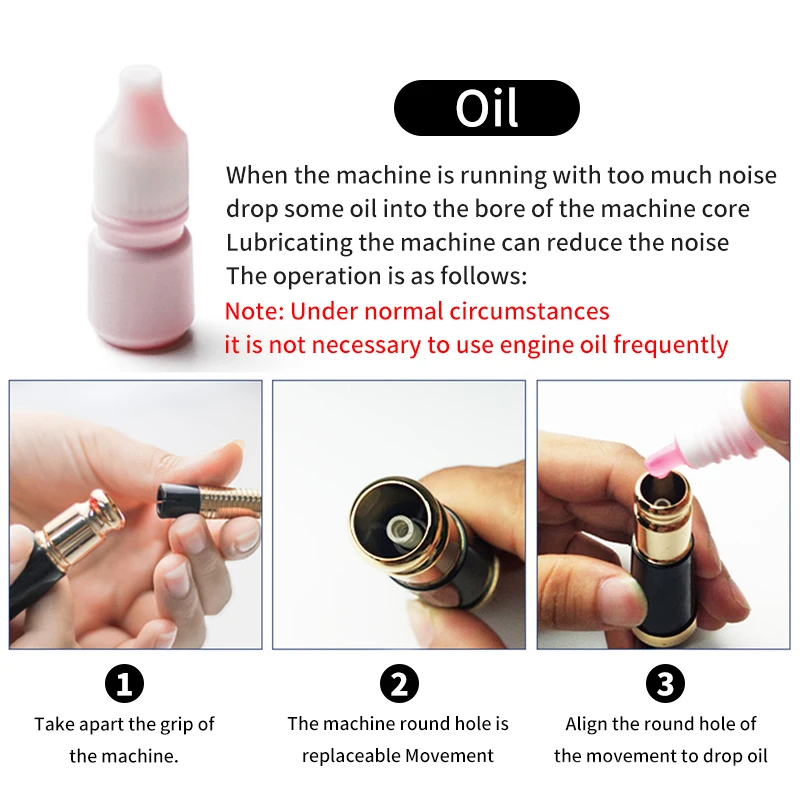 Oil

When the machine is running with too much noise drop some oil into the bore of the machine core Lubricating the machine can reduce the noise The operation is as follows:

Note: Under normal circumstances it is not necessary to use engine oil frequently

1
Take apart the grip of the machine.

2
The machine round hole is replaceable Movement

3
Align the round hole of the movement to drop oil