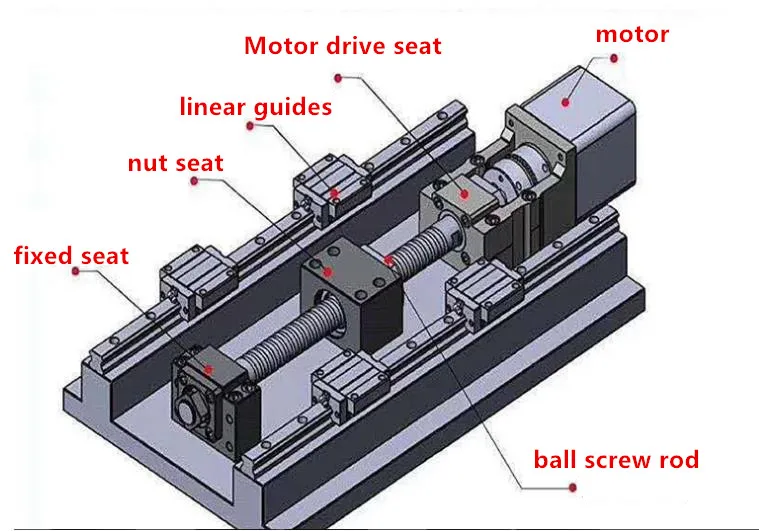 Motor drive seat
motor
linear guides
nut seat
fixed seat
ball screw rod