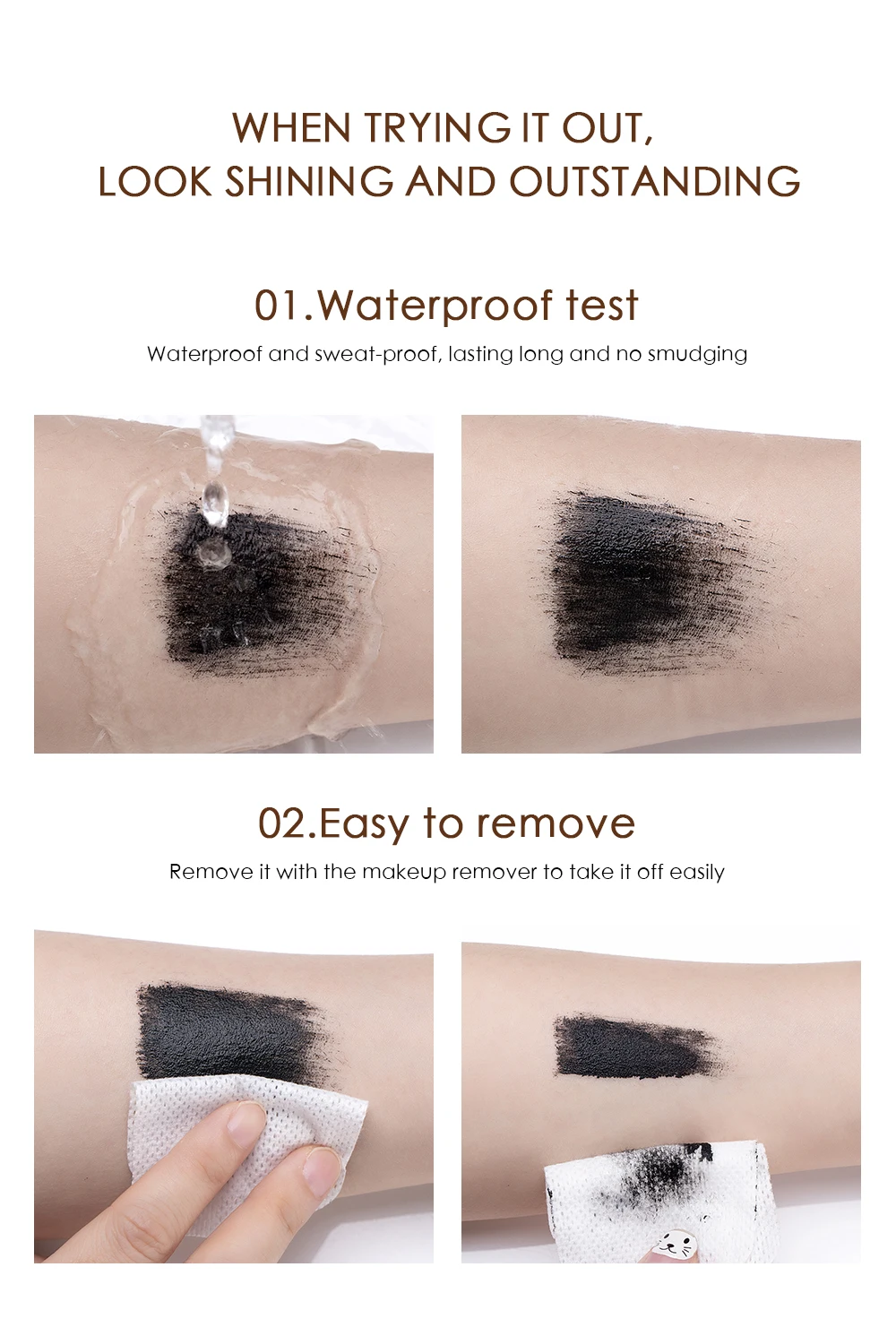 WHEN TRYING IT OUT,
LOOK SHINING AND OUTSTANDING

01.Waterproof test

Waterproof and sweat-proof, lasting long and no smudging

02.Easy to remove

Remove it with the makeup remover to take it off easily