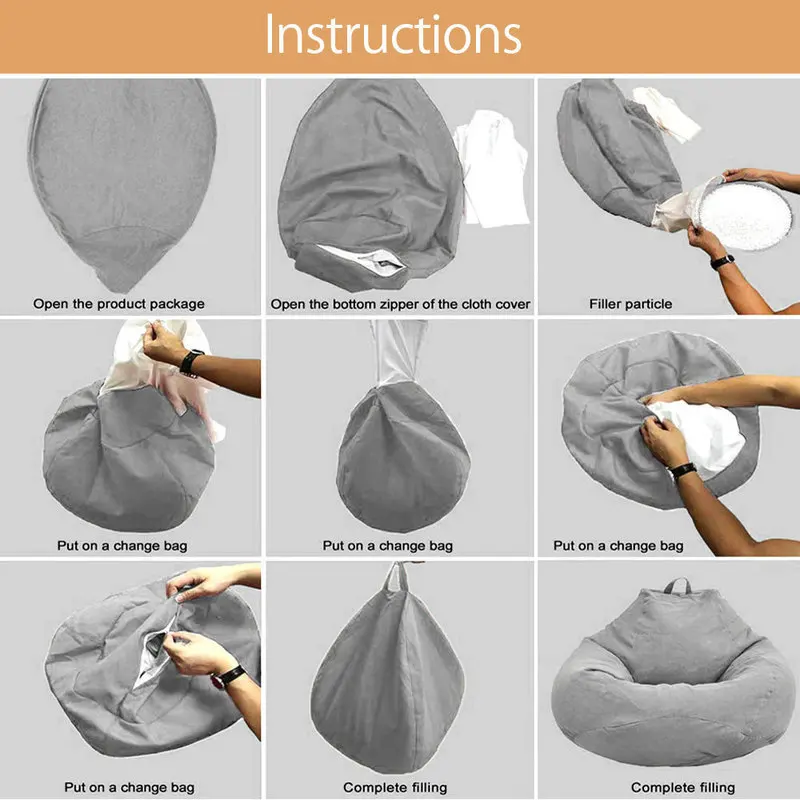 Instructions

Open the product package

Open the bottom zipper of the cloth cover

Filler particle

Put on a change bag

Put on a change bag

Put on a change bag

Put on a change bag

Complete filling

Complete filling