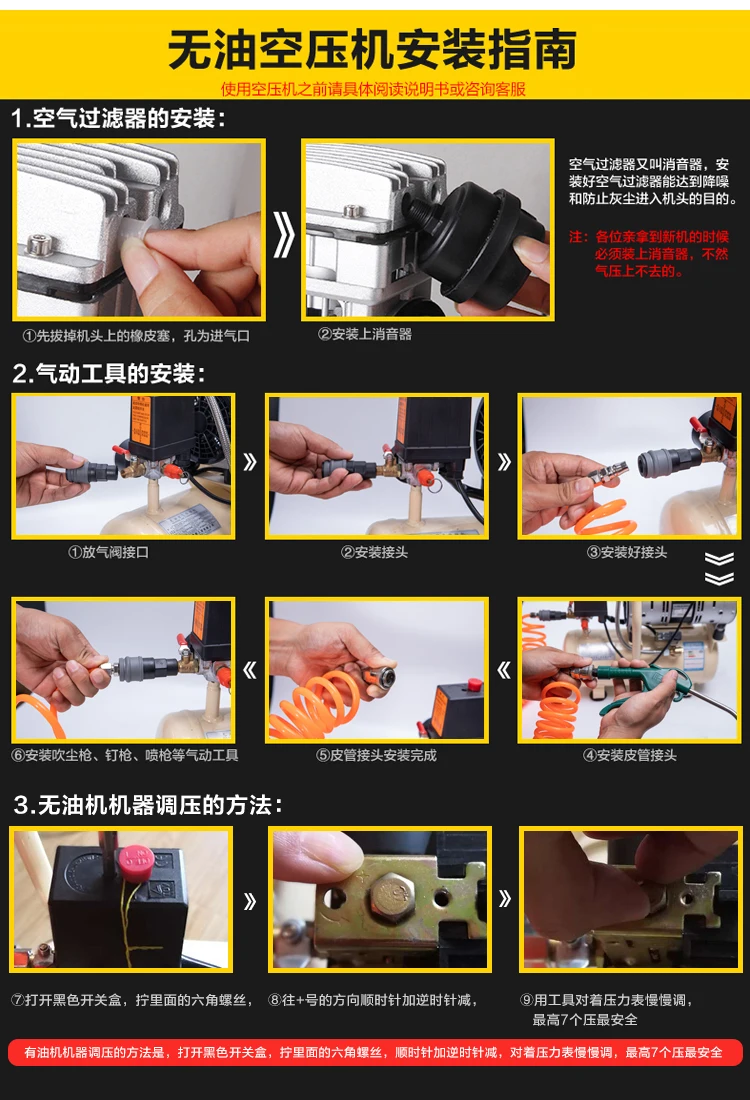 无油空压机安装指南

使用空压机之前请具体阅读说明书或咨询客服

1.空气过滤器的安装：

①先拔掉机头上的橡皮塞，孔为进气口

②安装上消音器

空气过滤器又叫消音器，安装好空气过滤器能达到降噪和防止灰尘进入机头的目的。

注：各位亲拿到新机的时候必须装上消音器，不然气压上不去的。

2.气动工具的安装：

①放气阀接口

②安装接头

③安装好接头

④安装皮管接头

⑤皮管接头安装完成

⑥安装吹尘枪、钉枪、喷枪等气动工具

3.无油机机器调压的方法：

⑦打开黑色开关盒，拧里面的六角螺丝，

⑧往+号的方向顺时针加逆时针减，

⑨用工具对着压力表慢慢调，最高7个压最安全

有油机机器调压的方法是，打开黑色开关盒，拧里面的六角螺丝，顺时针加逆时针减，对着压力表慢慢调，最高7个压最安全