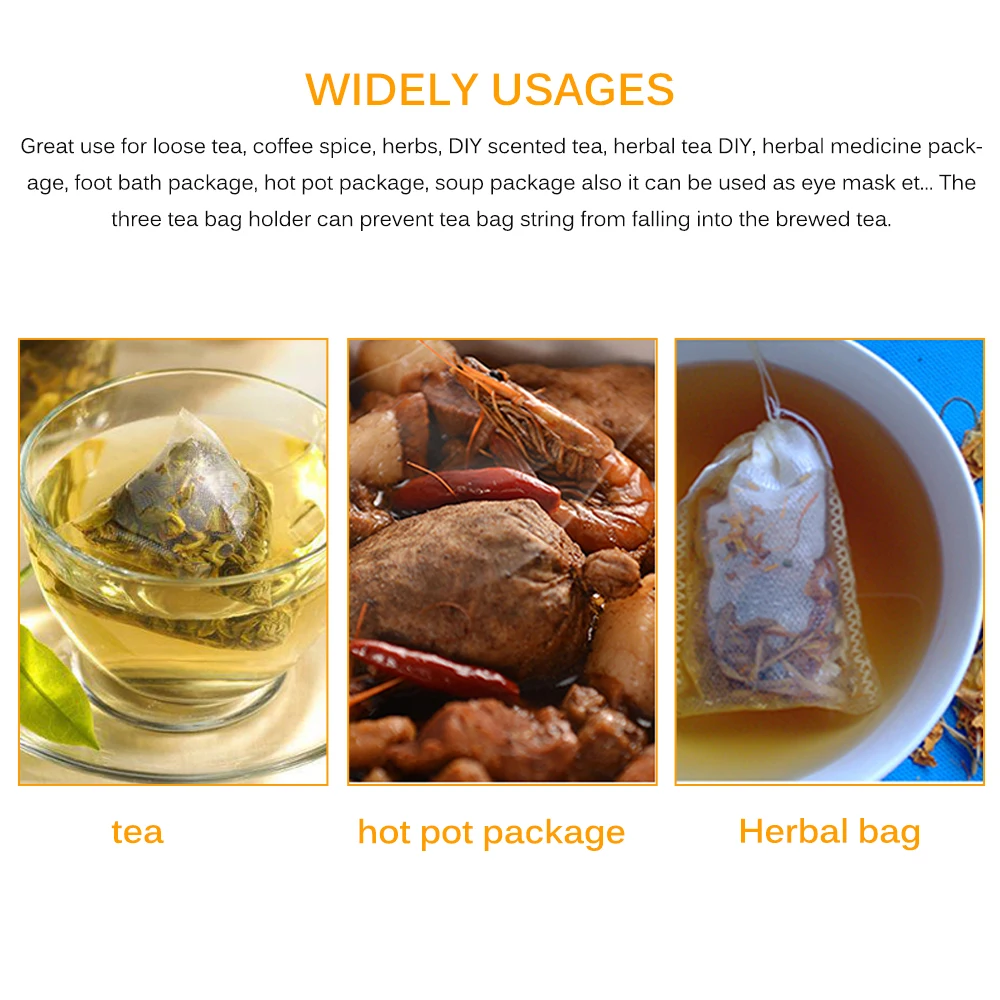 WIDELY USAGES

Great use for loose tea, coffee spice, herbs, DIY scented tea, herbal tea DIY, herbal medicine package, foot bath package, hot pot package, soup package also it can be used as eye mask et... The three tea bag holder can prevent tea bag string from falling into the brewed tea.

tea

hot pot package

Herbal bag