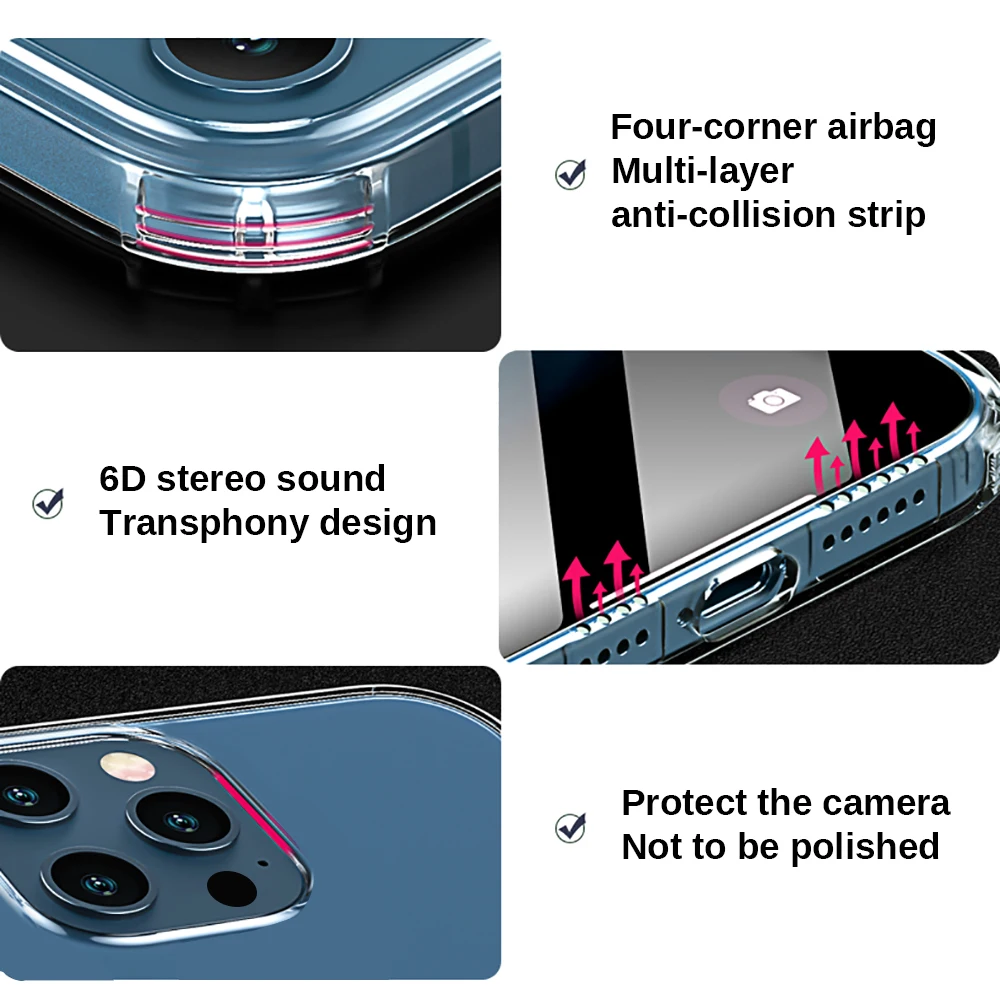 Four-corner airbag
Multi-layer
anti-collision strip

6D stereo sound
Transphony design

Protect the camera
Not to be polished