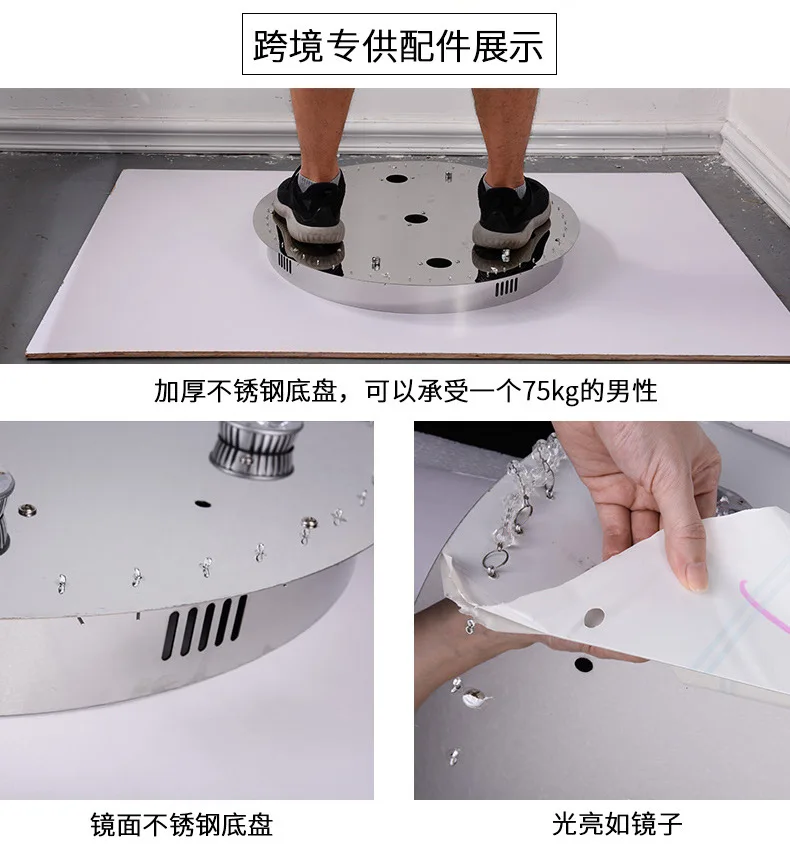 跨境专供配件展示

加厚不锈钢底盘，可以承受一个75kg的男性

镜面不锈钢底盘

光亮如镜子