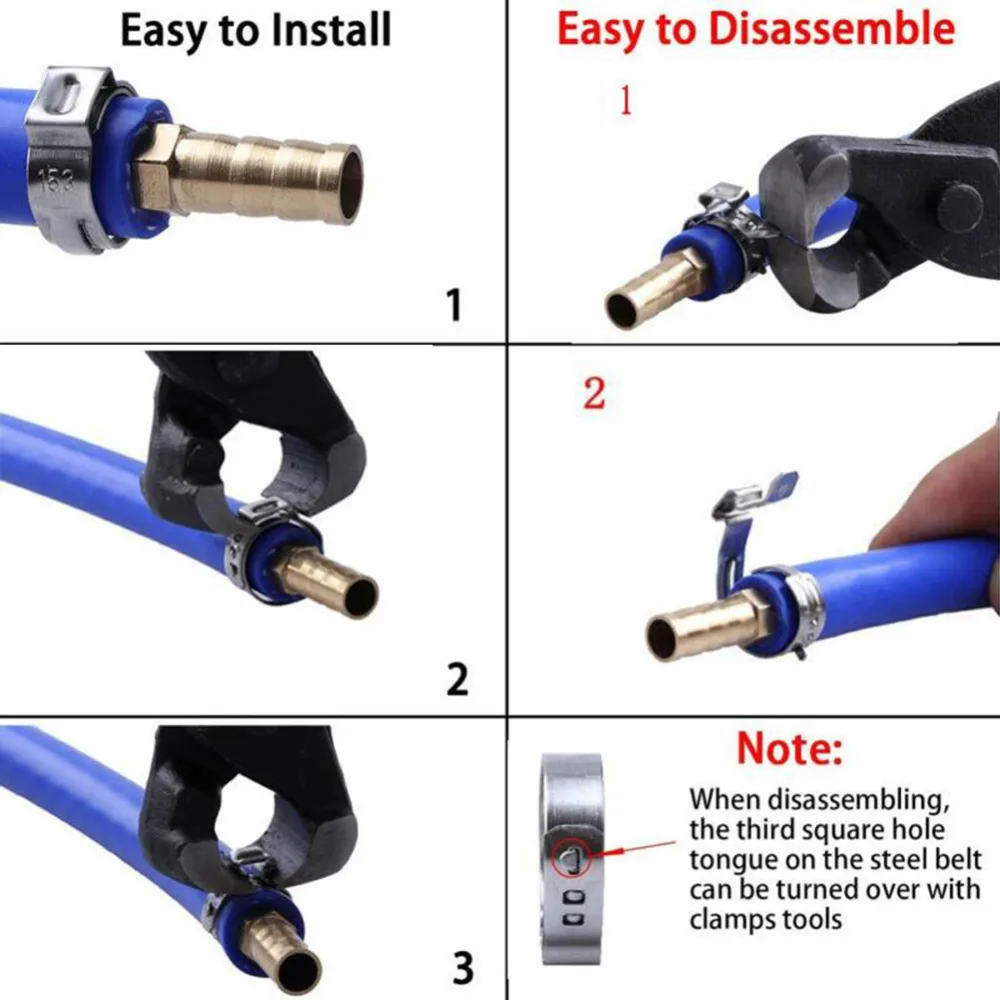 Easy to Install

153

1

2

3

Easy to Disassemble

1

2

Note:

When disassembling, the third square hole tongue on the steel belt can be turned over with clamps tools