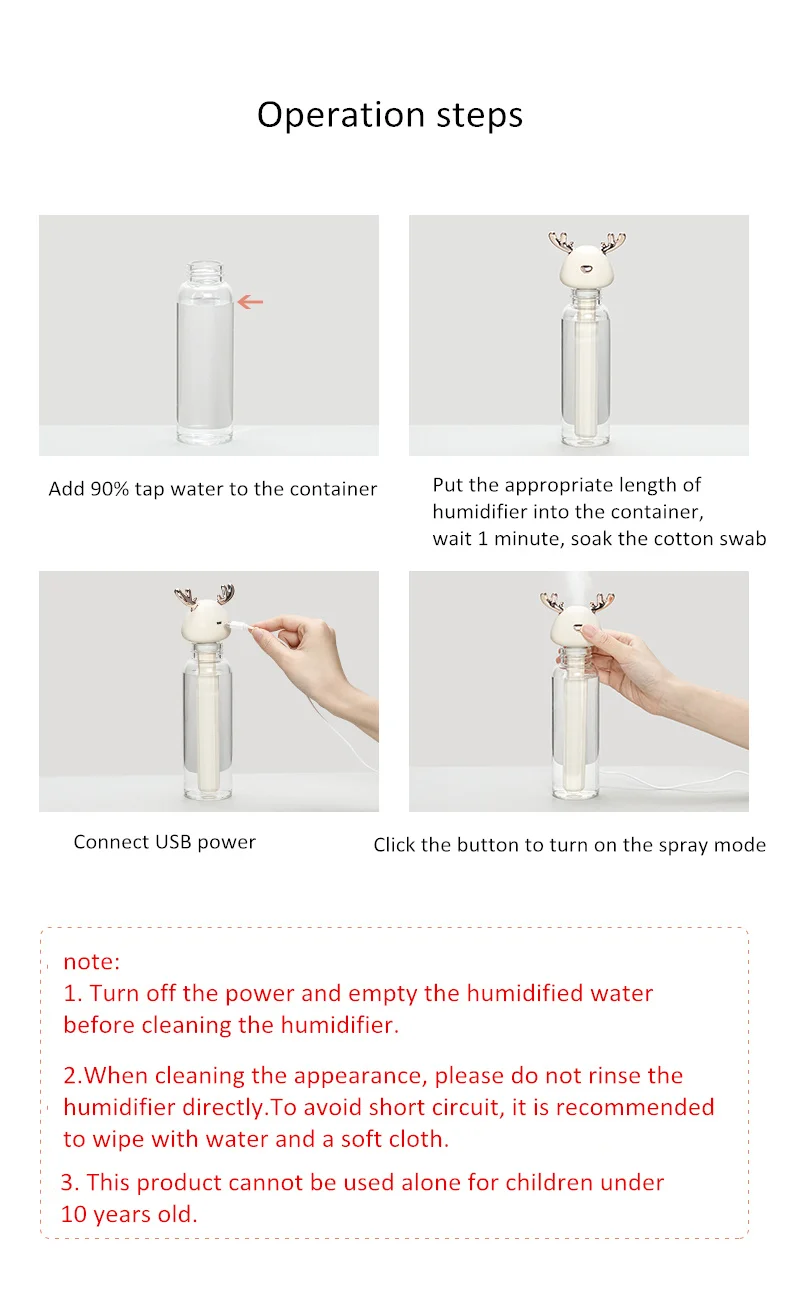 Operation steps

Add 90% tap water to the container

Put the appropriate length of humidifier into the container, wait 1 minute, soak the cotton swab

Connect USB power

Click the button to turn on the spray mode

note:
1. Turn off the power and empty the humidified water before cleaning the humidifier.

2.When cleaning the appearance, please do not rinse the humidifier directly.To avoid short circuit, it is recommended to wipe with water and a soft cloth.

3. This product cannot be used alone for children under 10 years old.