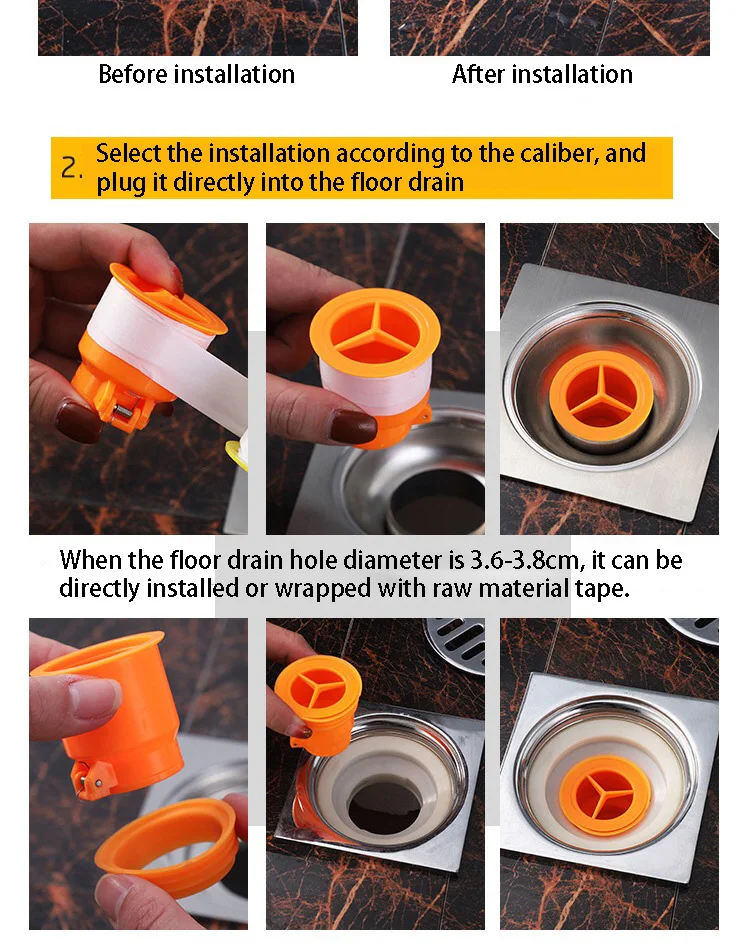 Before installation

After installation

2. Select the installation according to the caliber, and plug it directly into the floor drain

When the floor drain hole diameter is 3.6-3.8cm, it can be directly installed or wrapped with raw material tape.