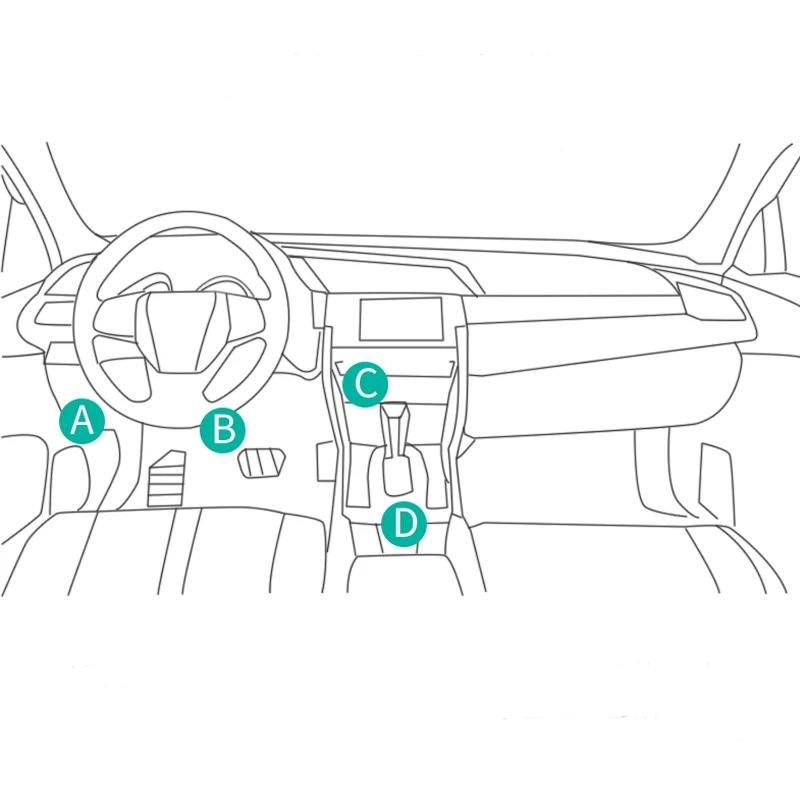 A
B
C
D