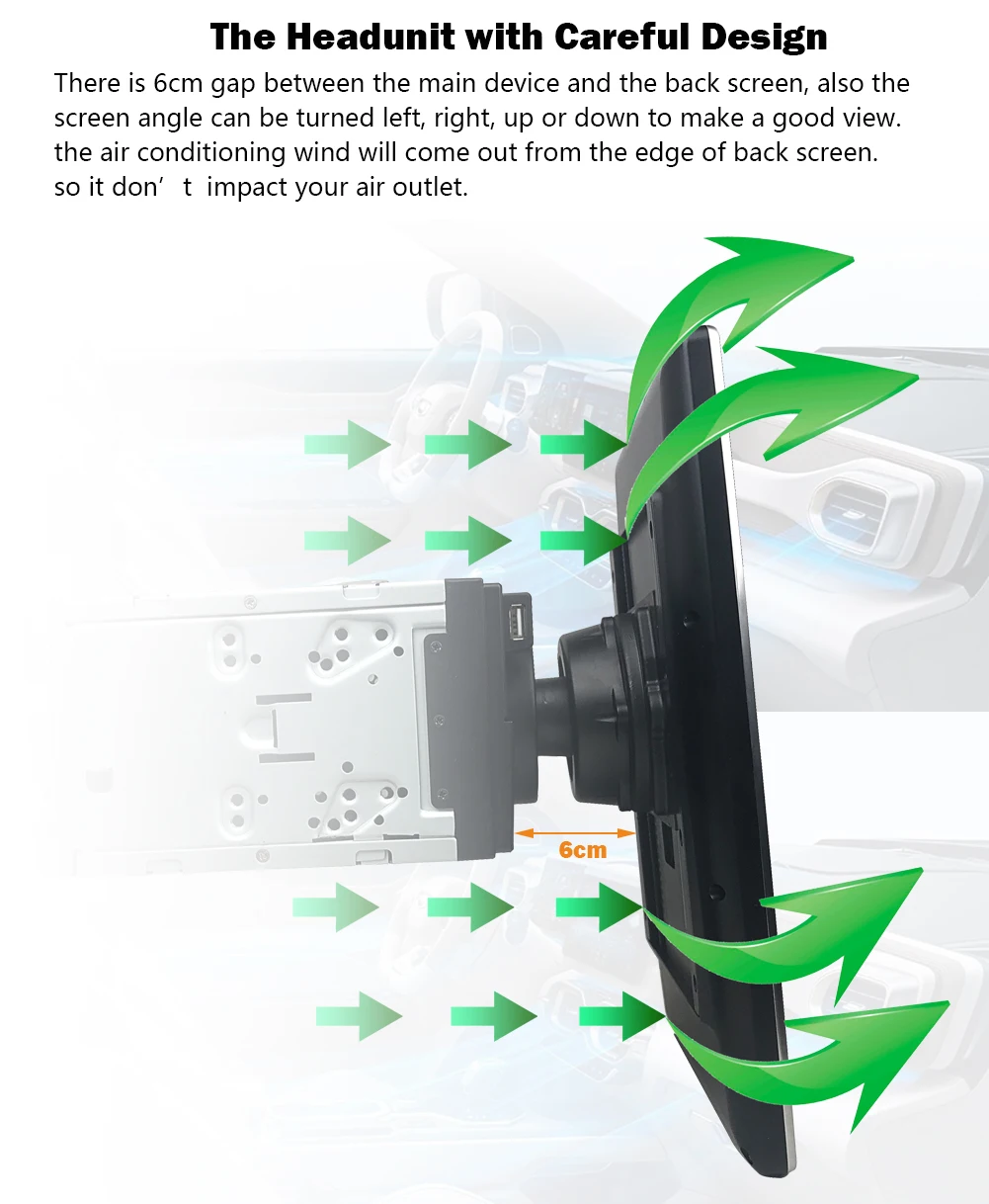 The Headunit with Careful Design

There is 6cm gap between the main device and the back screen, also the screen angle can be turned left, right, up or down to make a good view. the air conditioning wind will come out from the edge of back screen. so it don’ t impact your air outlet.

6cm