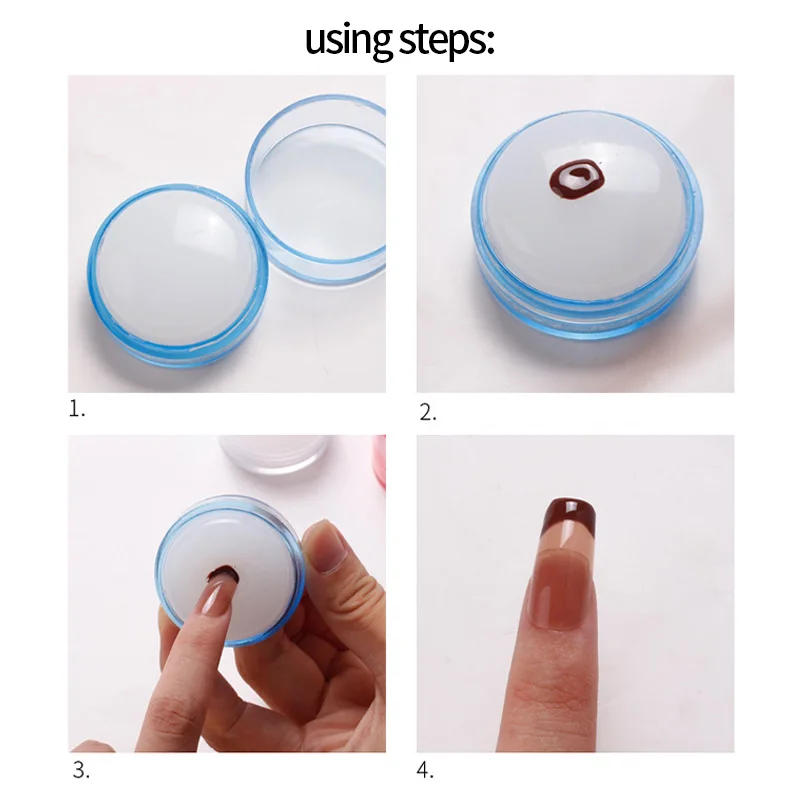 using steps:

1.

2.

3.

4.