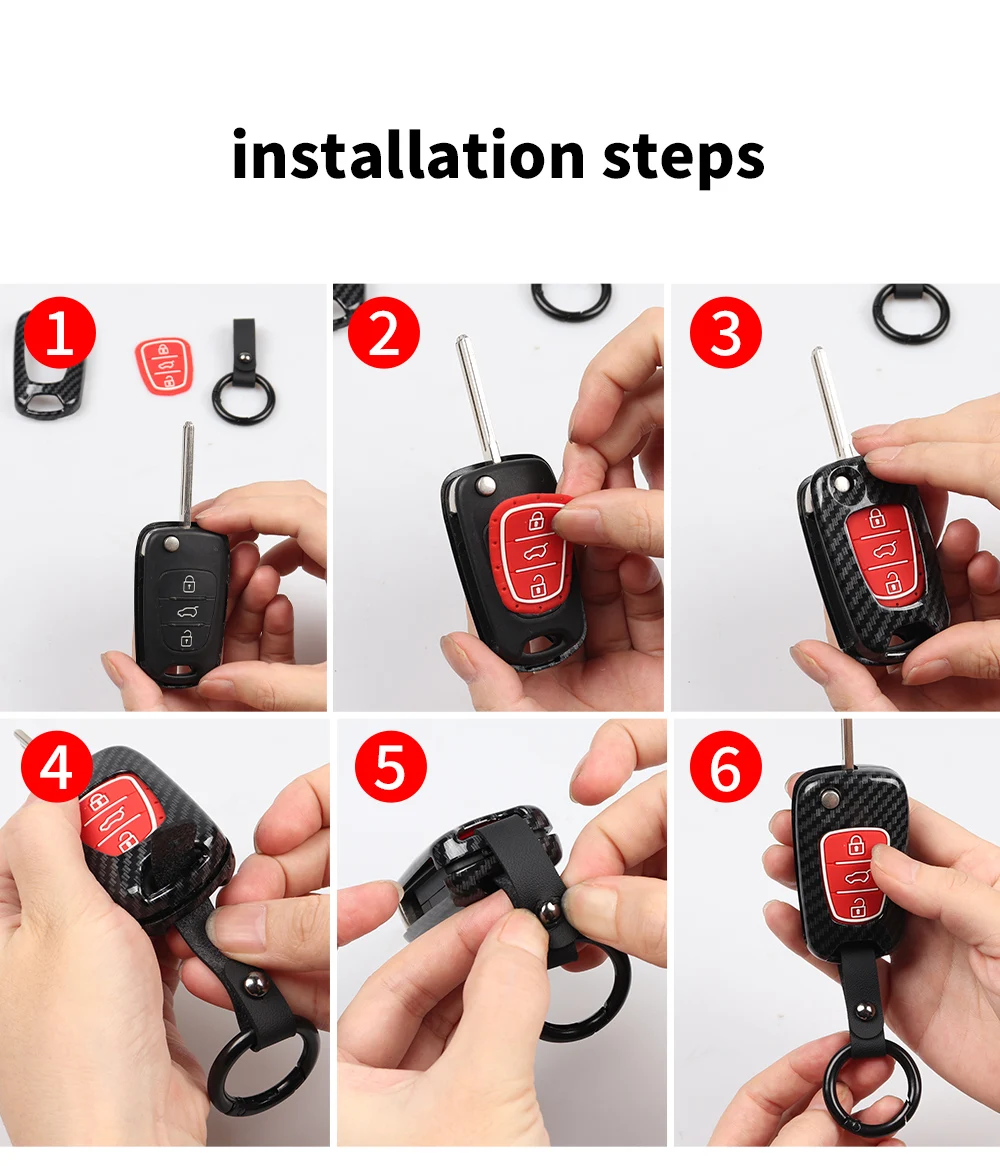 installation steps

1

2

3

4

5

6