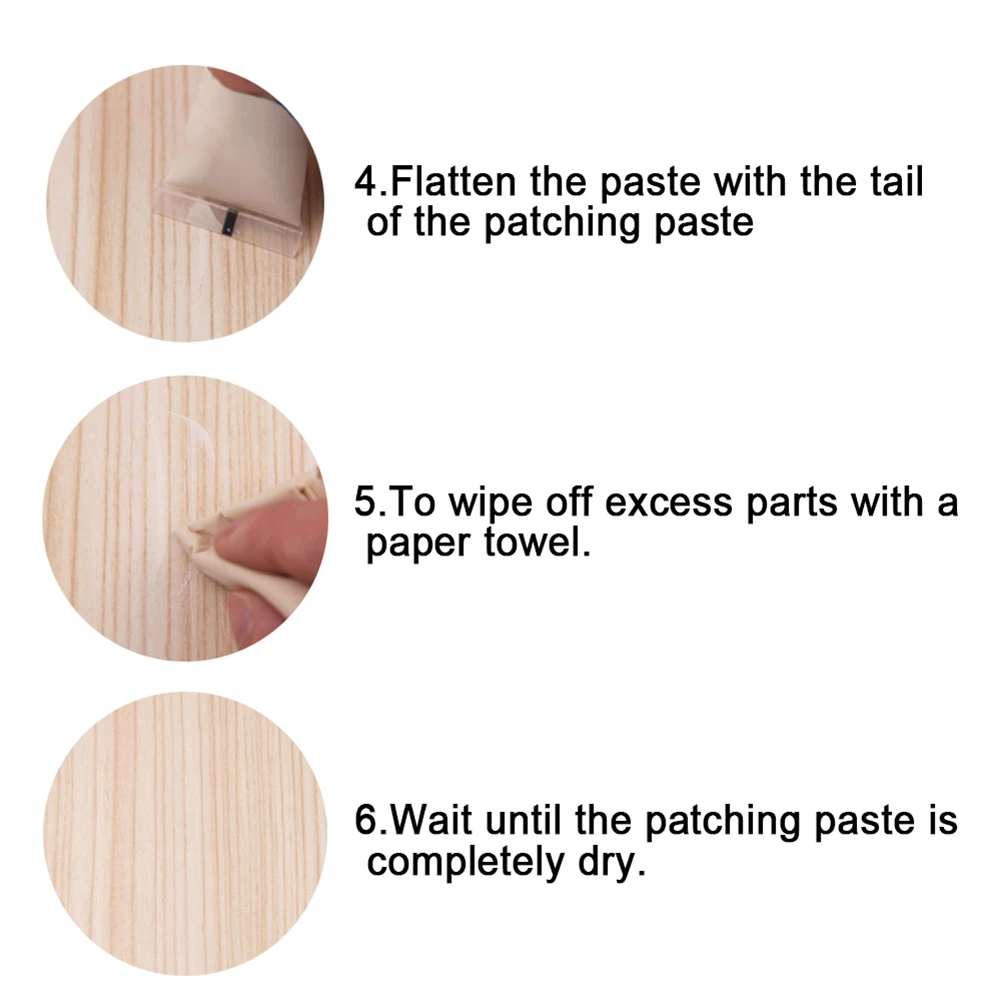 4.Flatten the paste with the tail of the patching paste

5.To wipe off excess parts with a paper towel.

6.Wait until the patching paste is completely dry.