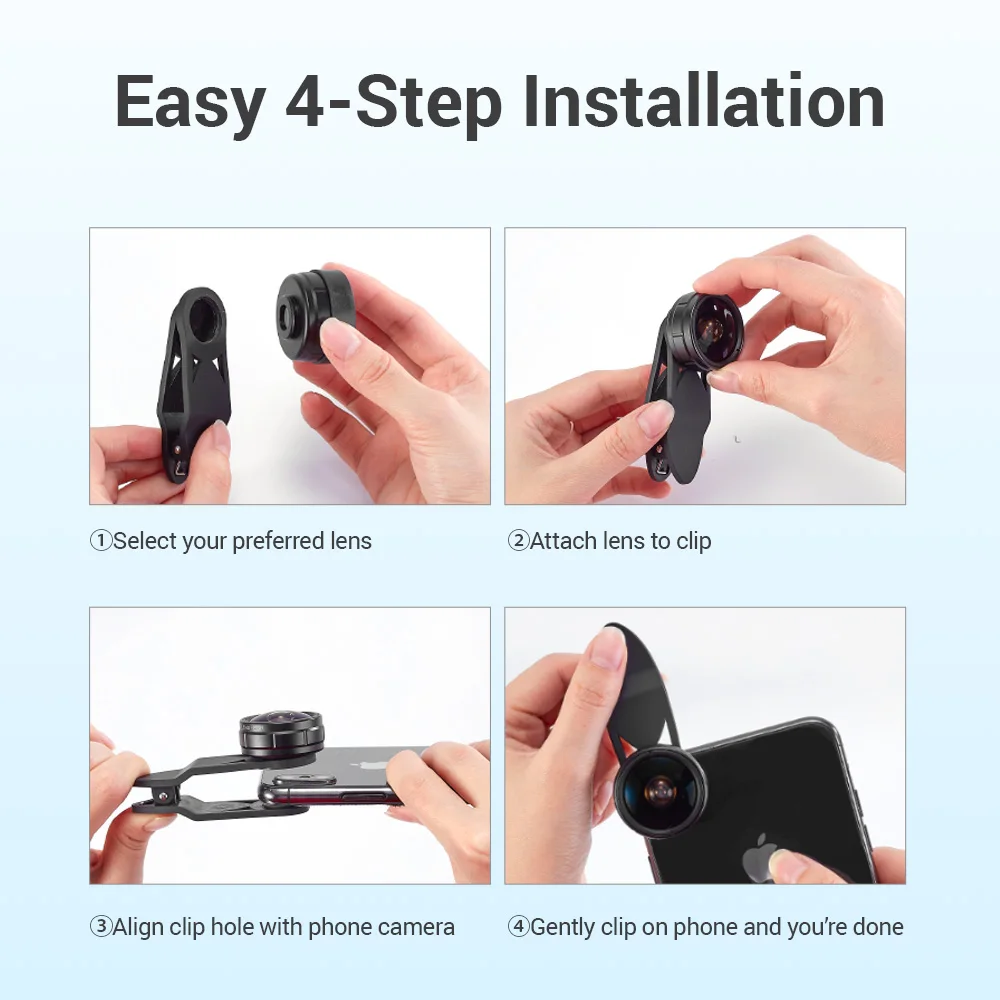 Easy 4-Step Installation

①Select your preferred lens

②Attach lens to clip

③Align clip hole with phone camera

④Gently clip on phone and you're done