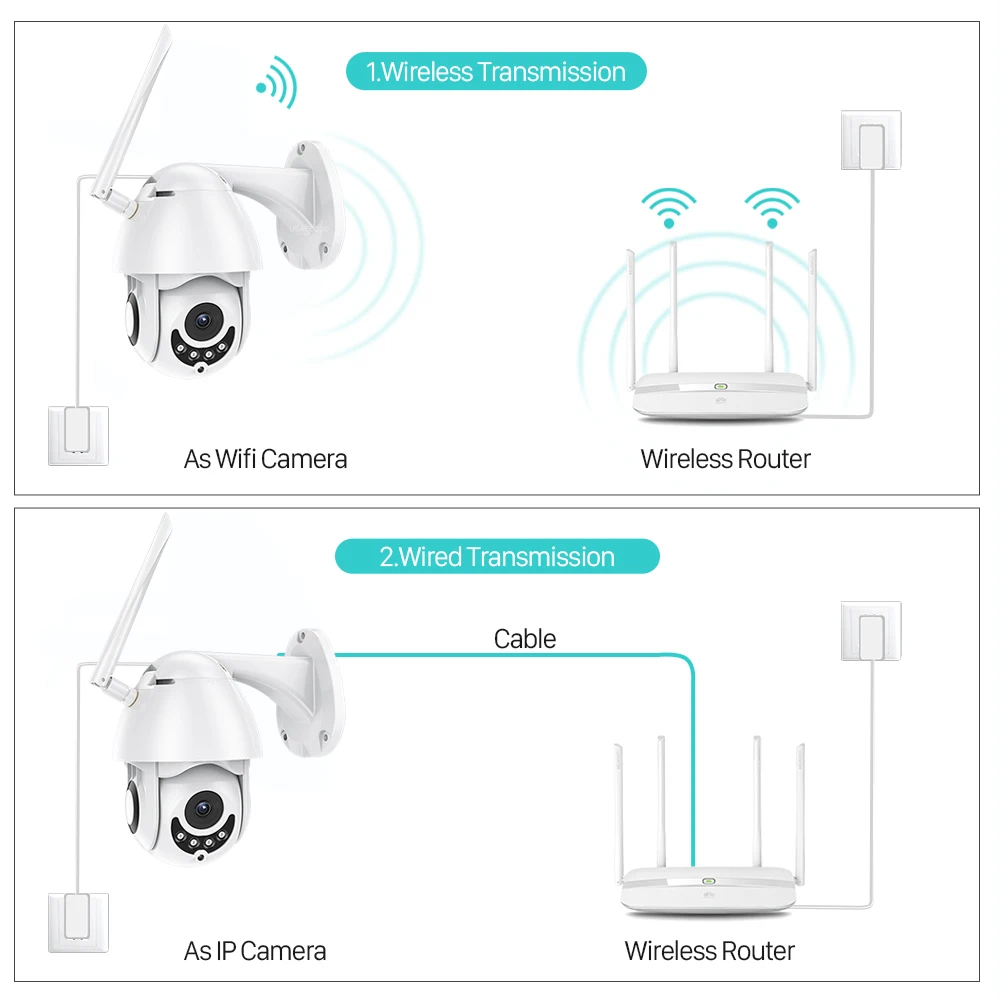 1.Wireless Transmission

As Wifi Camera

Wireless Router

2.Wired Transmission

Cable

As IP Camera

Wireless Router