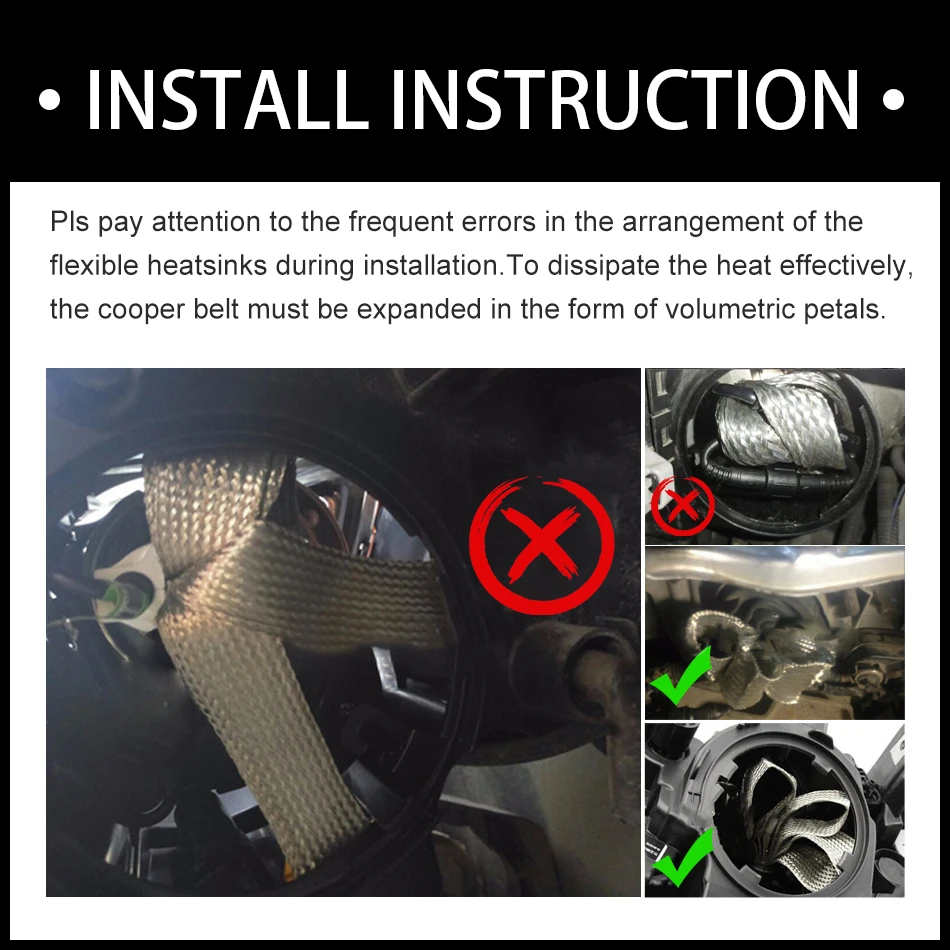 • INSTALL INSTRUCTION •

Pls pay attention to the frequent errors in the arrangement of the flexible heatsinks during installation.To dissipate the heat effectively, the cooper belt must be expanded in the form of volumetric petals.