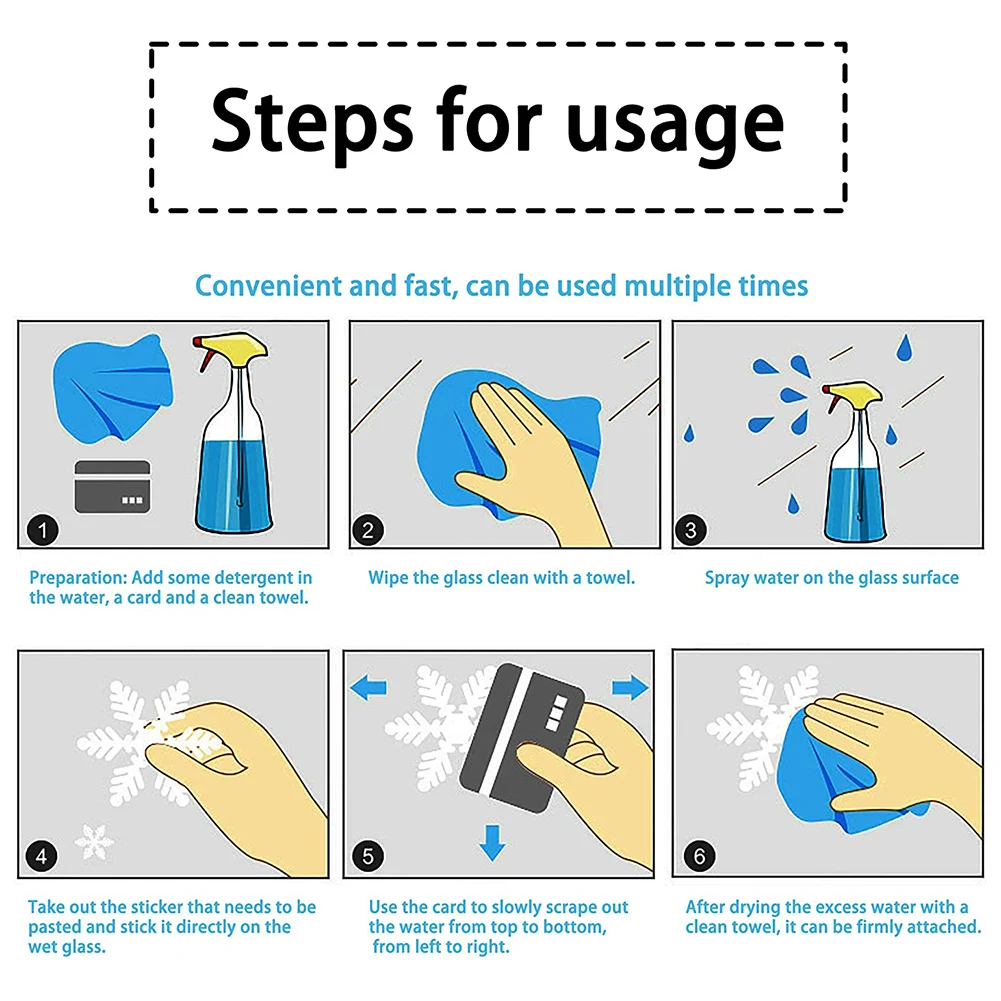 Steps for usage

Convenient and fast, can be used multiple times

1

Preparation: Add some detergent in the water, a card and a clean towel.

2

Wipe the glass clean with a towel.

3

Spray water on the glass surface

4

Take out the sticker that needs to be pasted and stick it directly on the wet glass.

5

Use the card to slowly scrape out the water from top to bottom, from left to right.

6

After drying the excess water with a clean towel, it can be firmly attached.