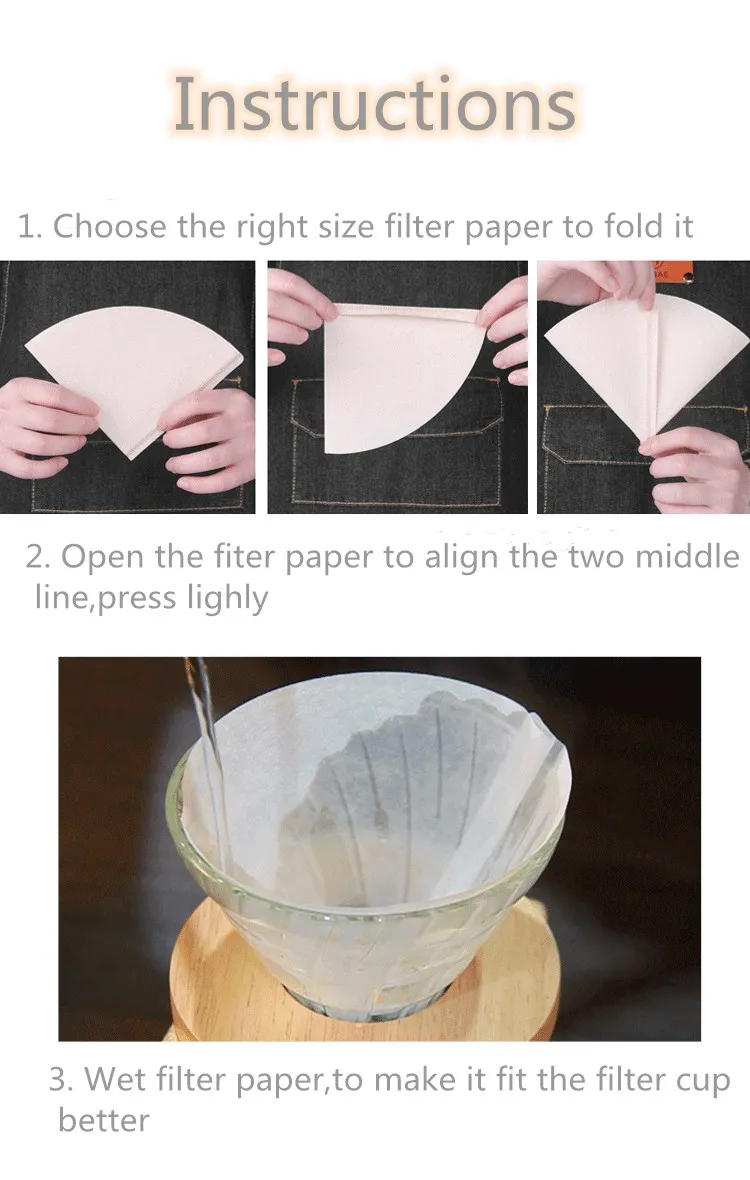 Instructions

1. Choose the right size filter paper to fold it

2. Open the fiter paper to align the two middle line,press lighly

3. Wet filter paper,to make it fit the filter cup better