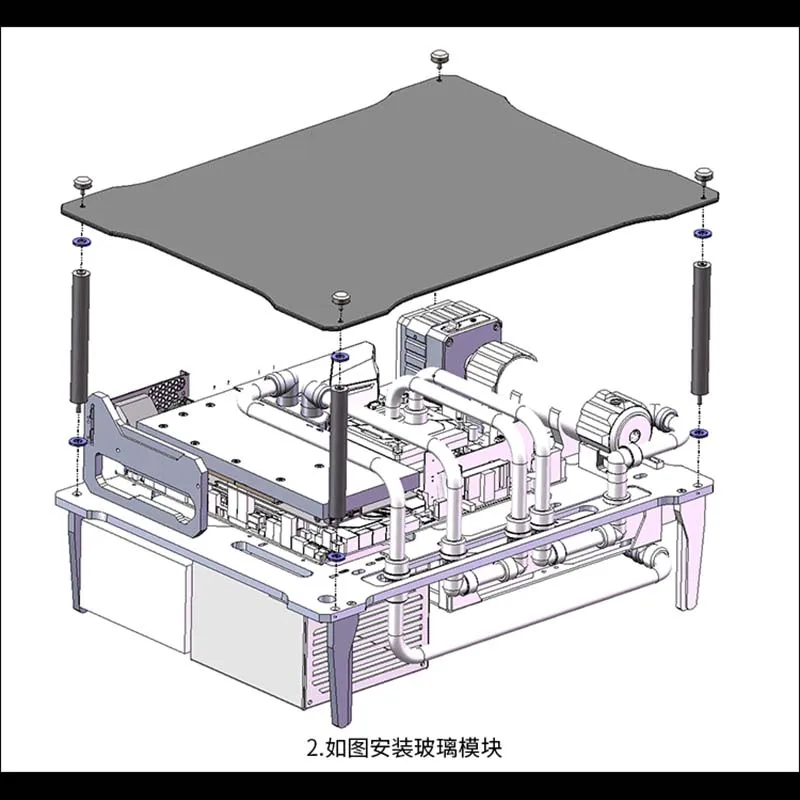 2.如图安装玻璃模块