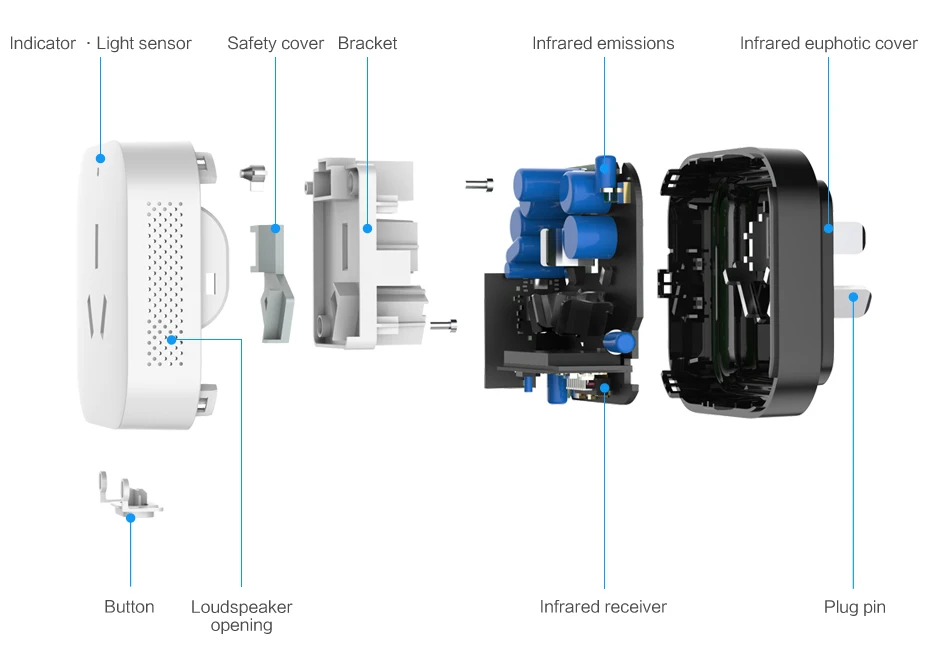 Indicator · Light sensor Safety cover Bracket Infrared emissions Infrared euphotic cover

Button Loudspeaker opening Infrared receiver Plug pin