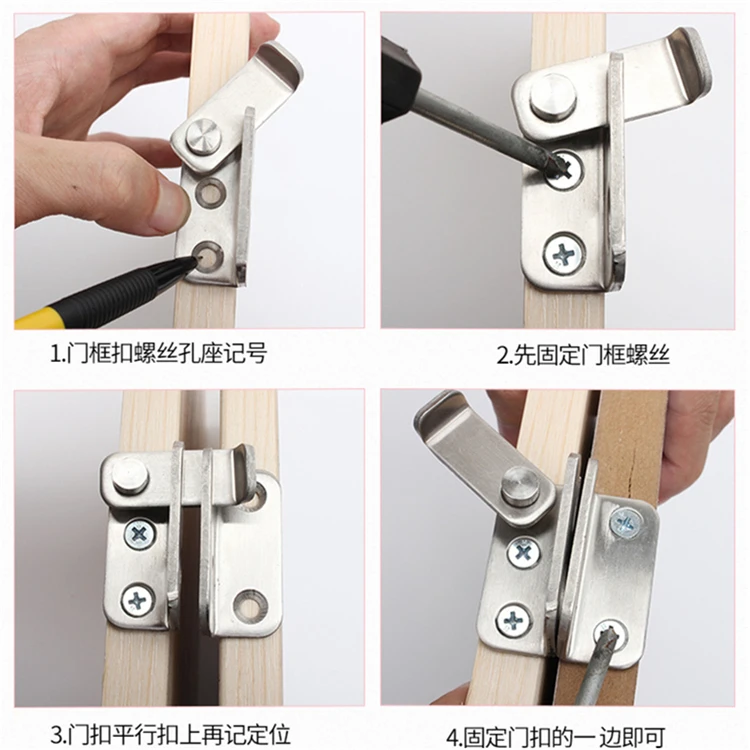 1.门框扣螺丝孔座记号

2.先固定门框螺丝

3.门扣平行扣上再记定位

4.固定门扣的一边即可