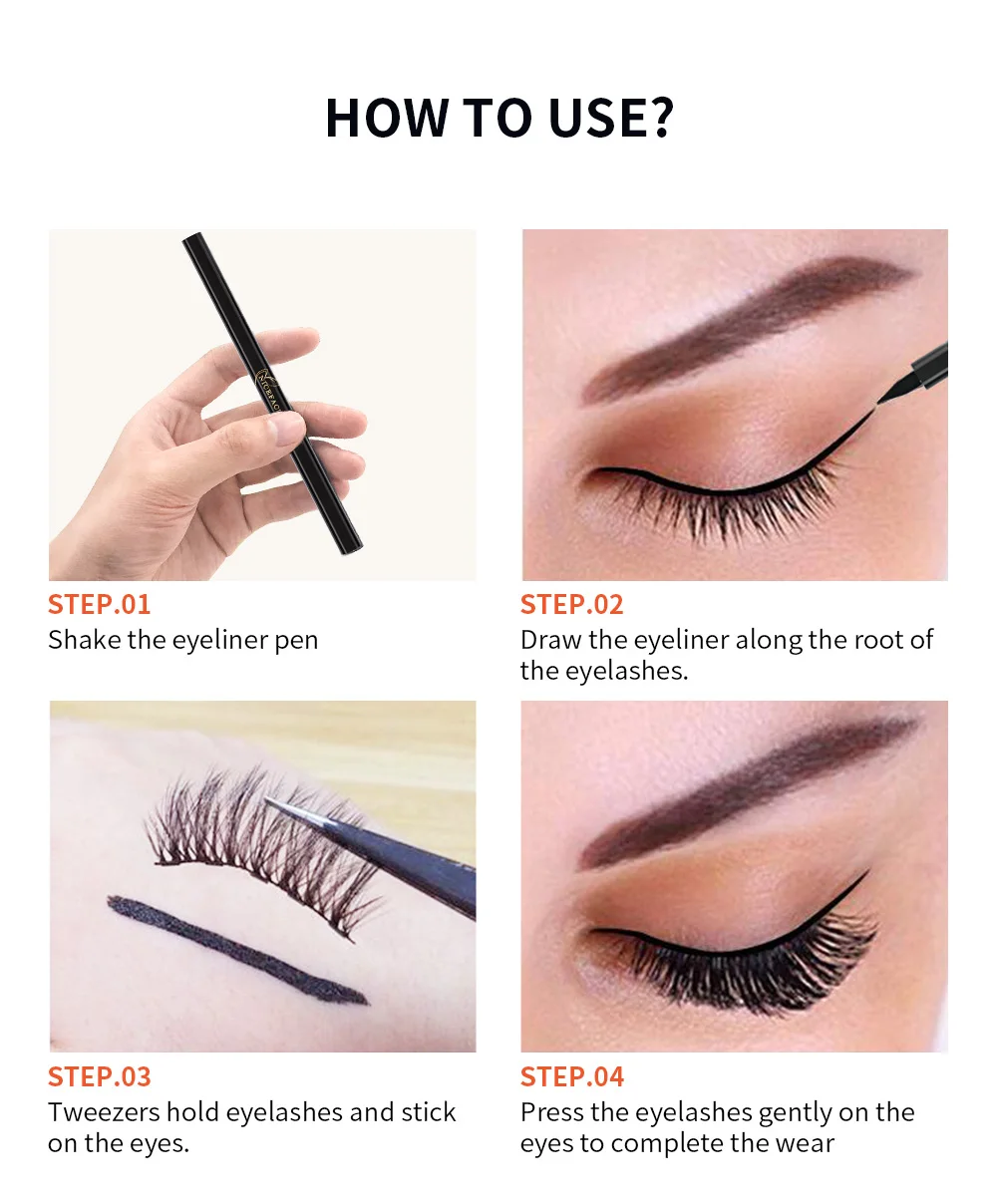 HOW TO USE?

NICEFACE

STEP.01
Shake the eyeliner pen

STEP.02
Draw the eyeliner along the root of the eyelashes.

STEP.03
Tweezers hold eyelashes and stick on the eyes.

STEP.04
Press the eyelashes gently on the eyes to complete the wear