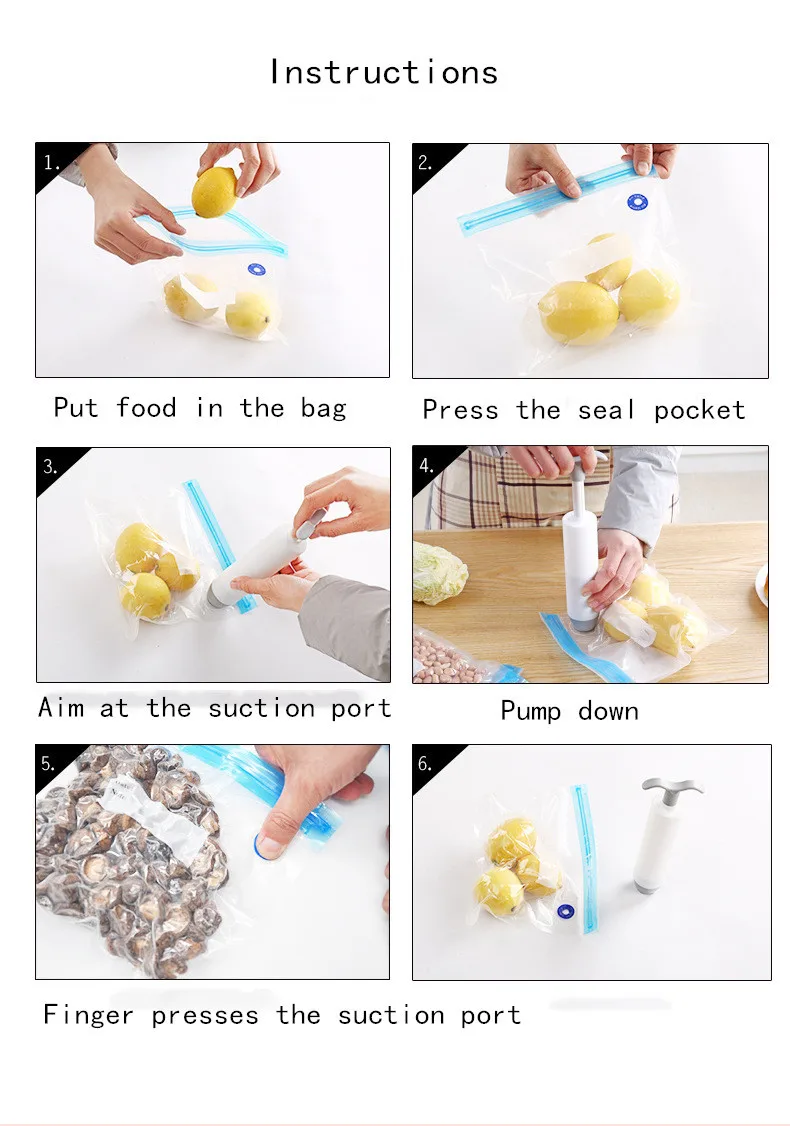 Instructions

1.

Put food in the bag

2.

Press the seal pocket

3.

Aim at the suction port

4.

Pump down

5.

Finger presses the suction port

6.