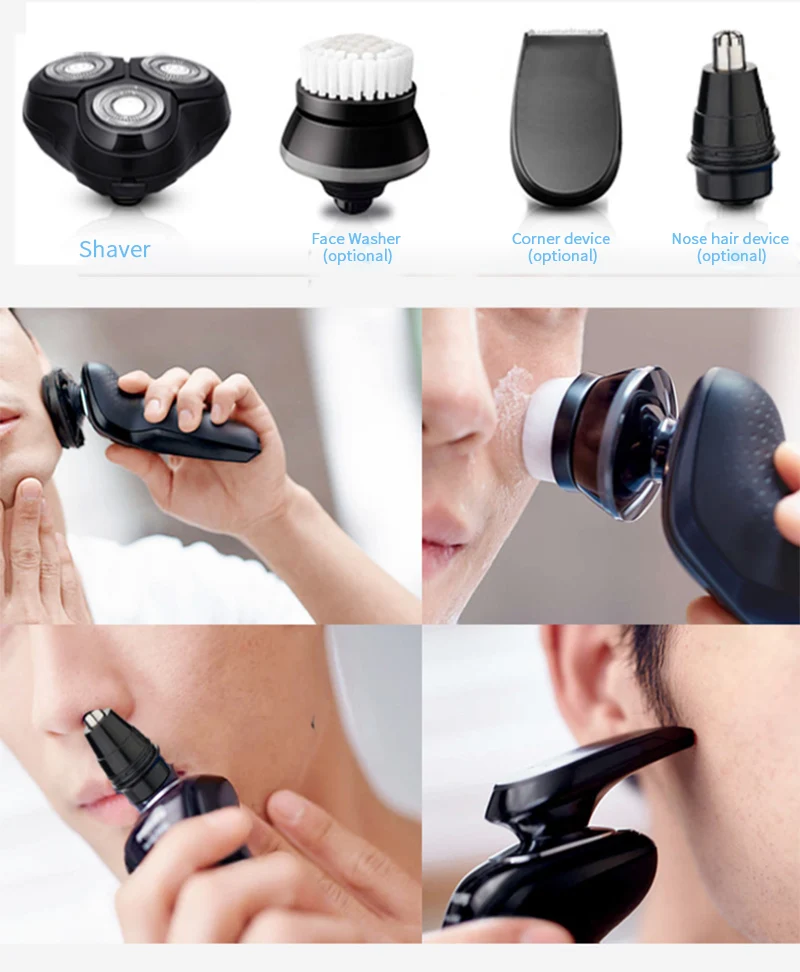 Shaver

Face Washer (optional)

Corner device (optional)

Nose hair device (optional)