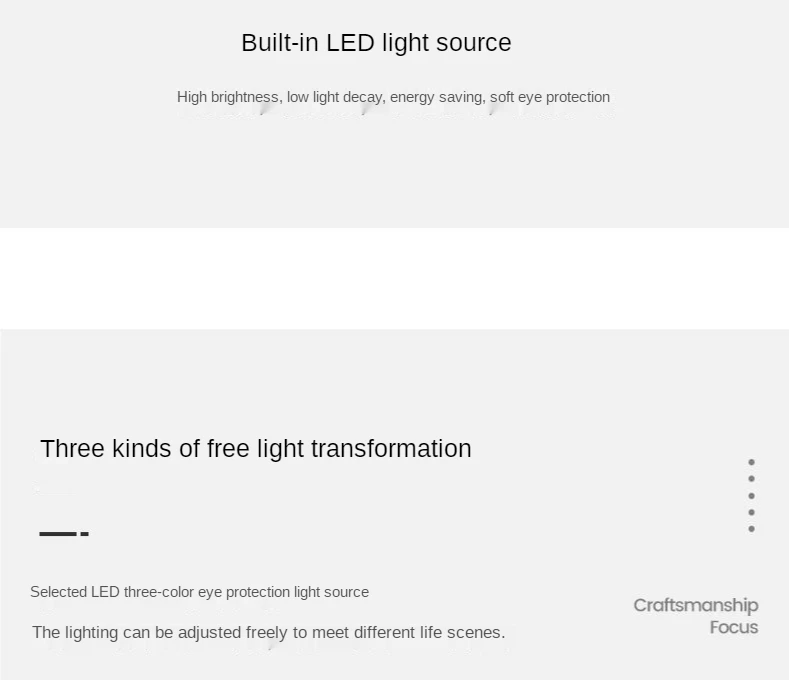 Built-in LED light source

High brightness, low light decay, energy saving, soft eye protection

Three kinds of free light transformation

Selected LED three-color eye protection light source

The lighting can be adjusted freely to meet different life scenes.

Craftsmanship
Focus