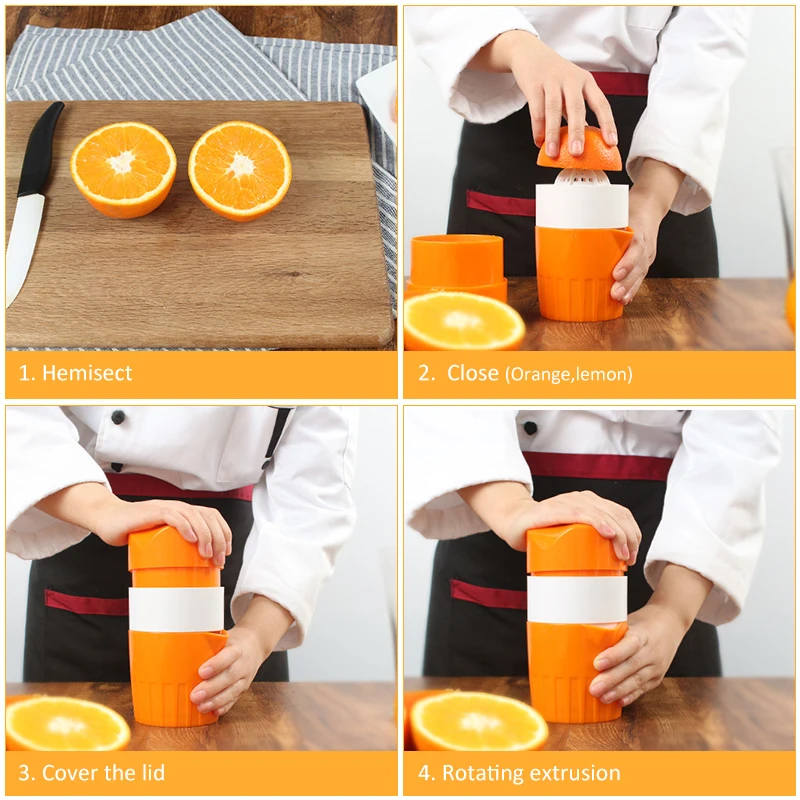 1. Hemisect

2. Close (Orange,lemon)

3. Cover the lid

4. Rotating extrusion