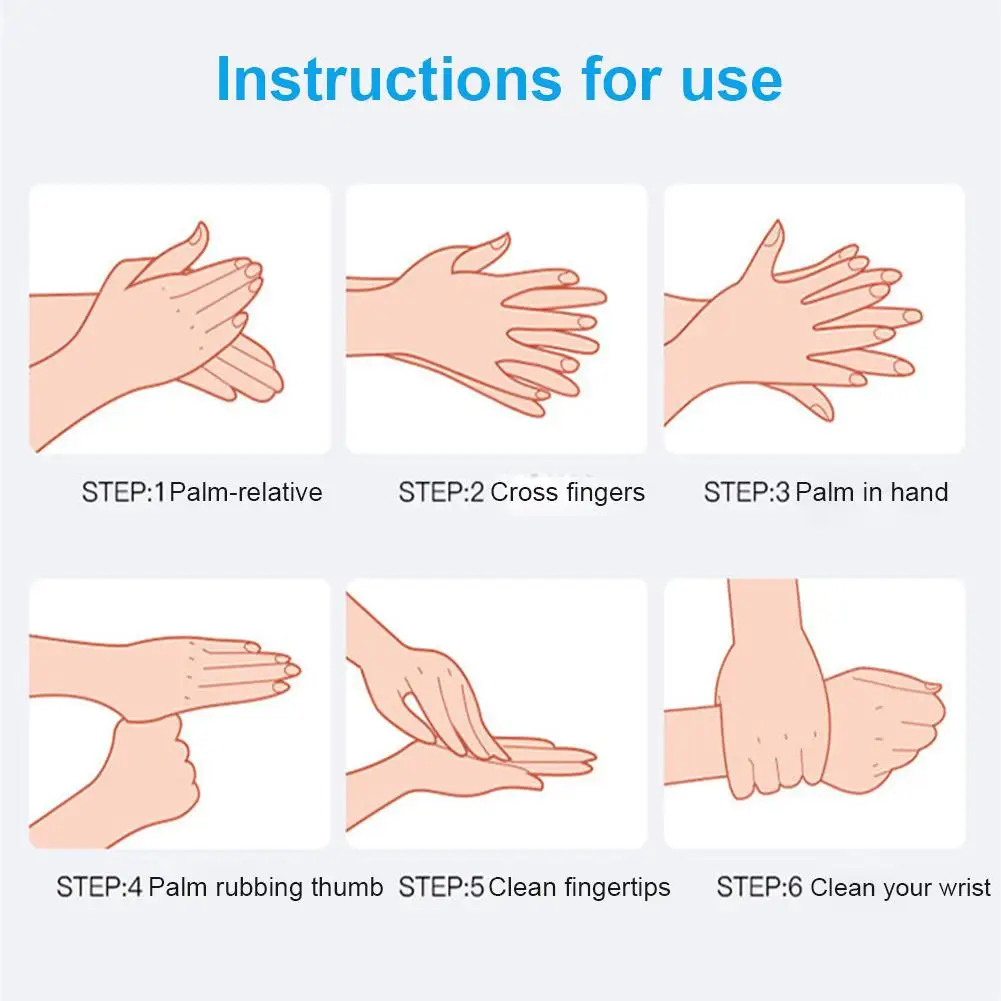 Instructions for use

STEP:1 Palm-relative

STEP:2 Cross fingers

STEP:3 Palm in hand

STEP:4 Palm rubbing thumb

STEP:5 Clean fingertips

STEP:6 Clean your wrist