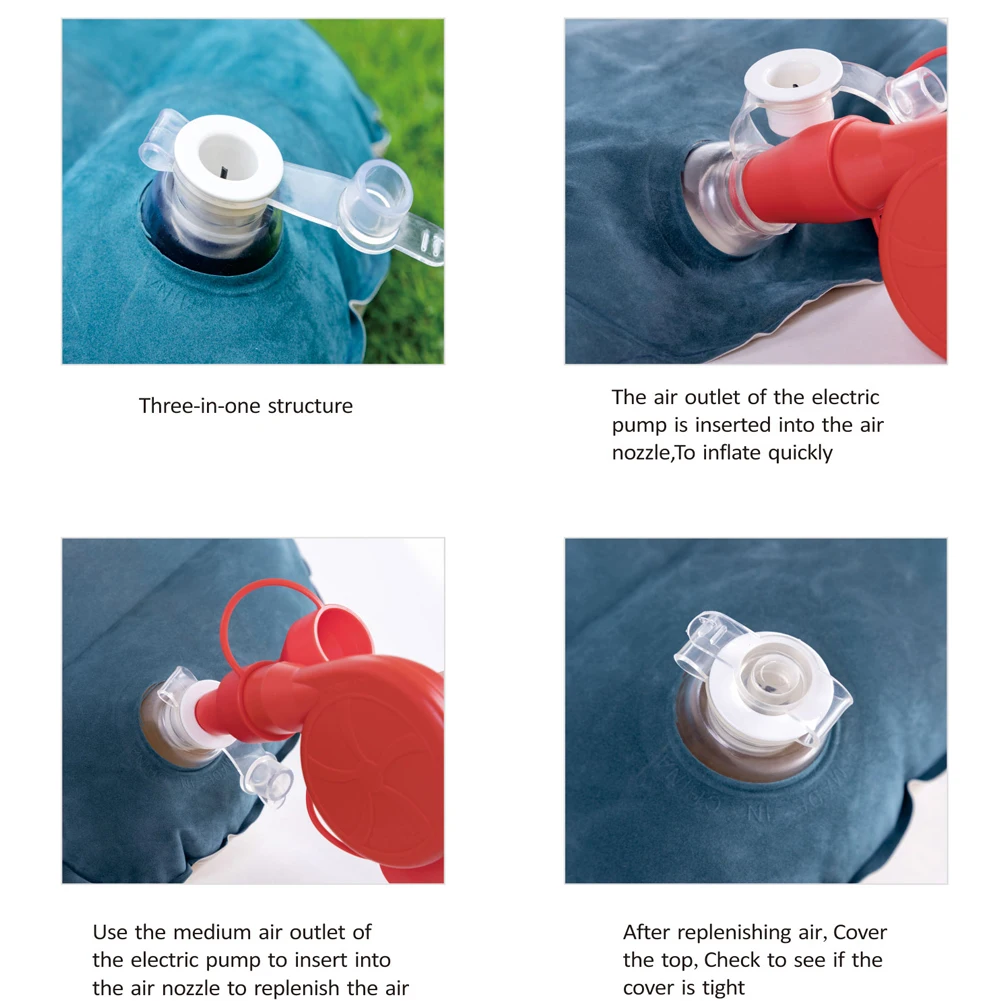 Three-in-one structure

The air outlet of the electric pump is inserted into the air nozzle,To inflate quickly

Use the medium air outlet of the electric pump to insert into the air nozzle to replenish the air

After replenishing air, Cover the top, Check to see if the cover is tight