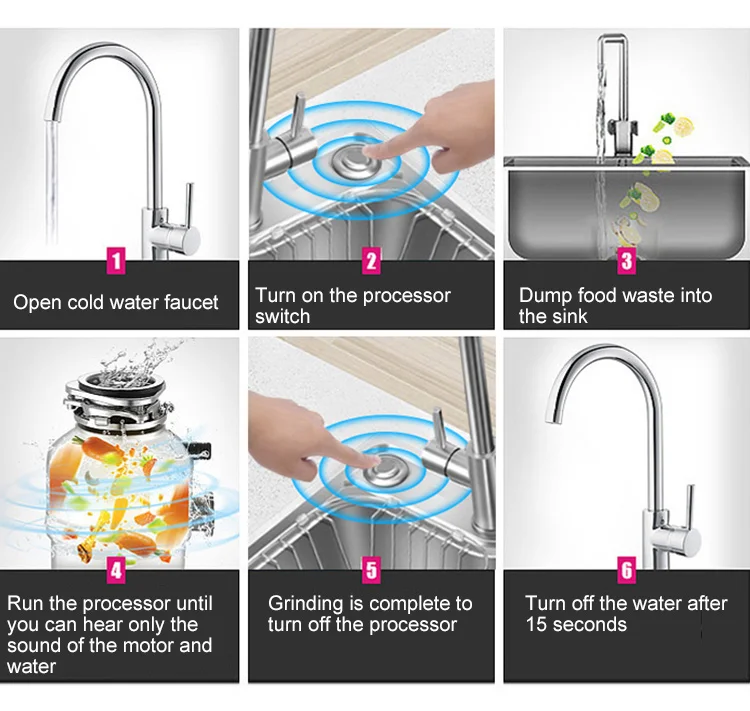 1
Open cold water faucet

2
Turn on the processor switch

3
Dump food waste into the sink

4
Run the processor until you can hear only the sound of the motor and water

5
Grinding is complete to turn off the processor

6
Turn off the water after 15 seconds