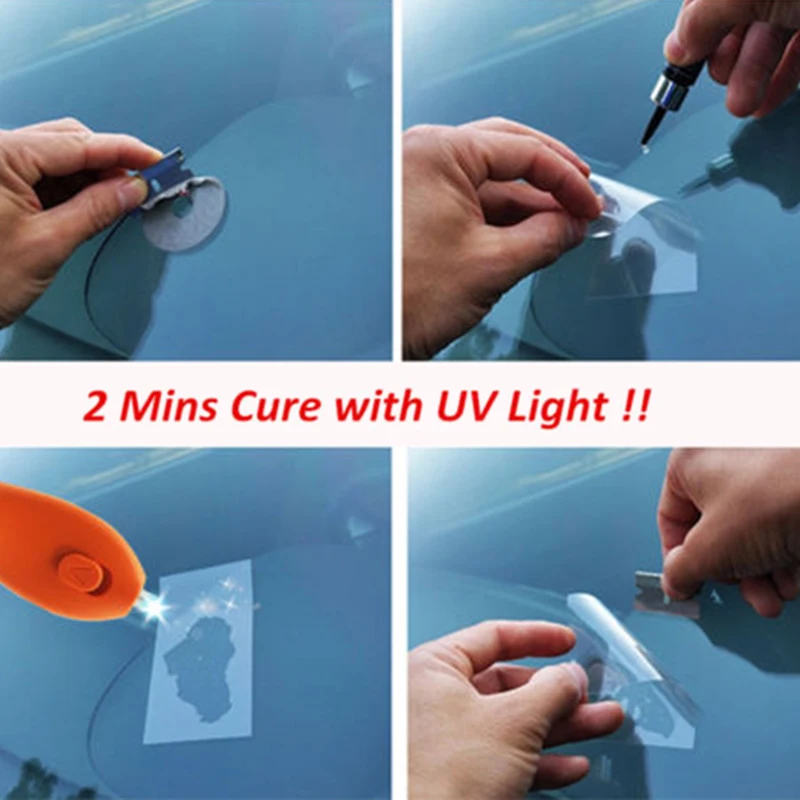 2 Mins Cure with UV Light !!