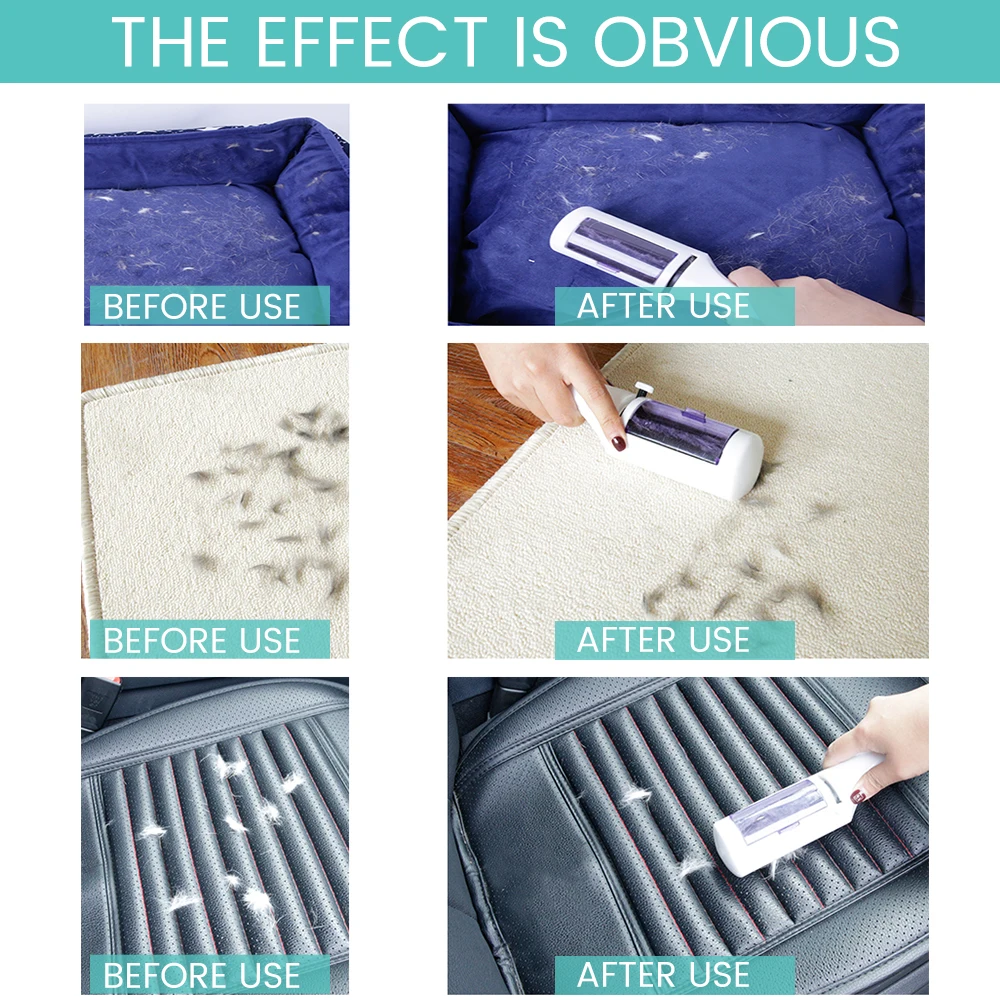 THE EFFECT IS OBVIOUS

BEFORE USE

AFTER USE

BEFORE USE

AFTER USE

BEFORE USE

AFTER USE