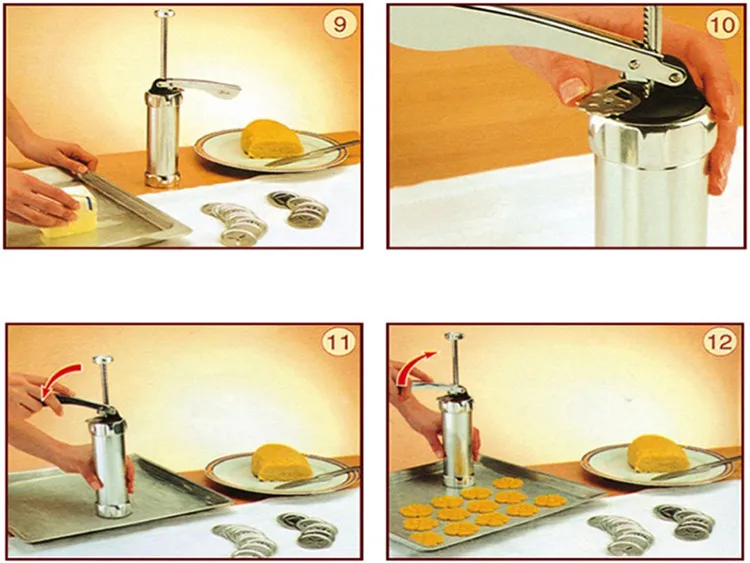 9

10

11

12