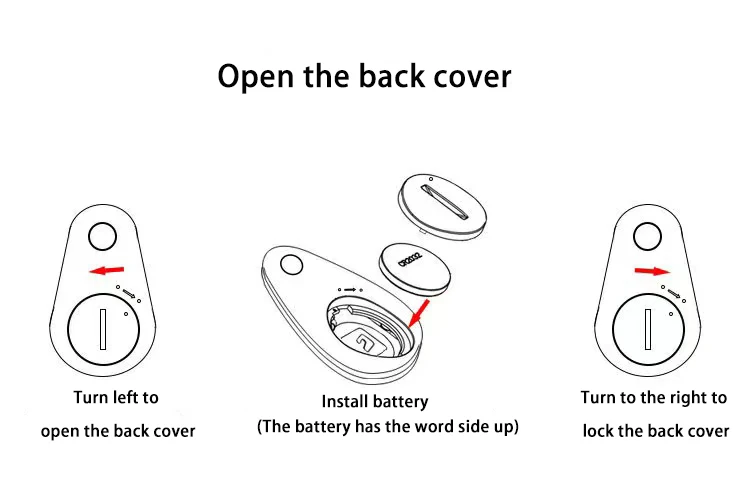 Open the back cover

CR2032

Turn left to open the back cover

Install battery (The battery has the word side up)

Turn to the right to lock the back cover