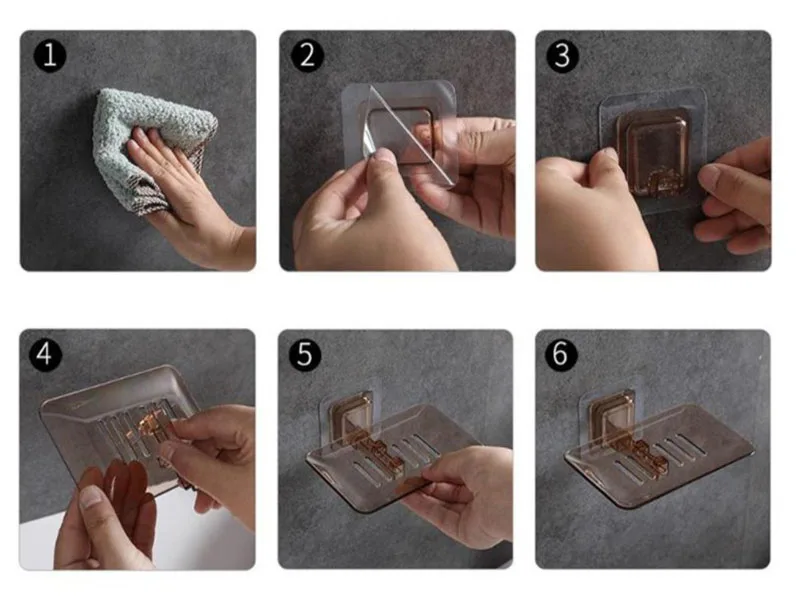 1

2

3

4

5

6