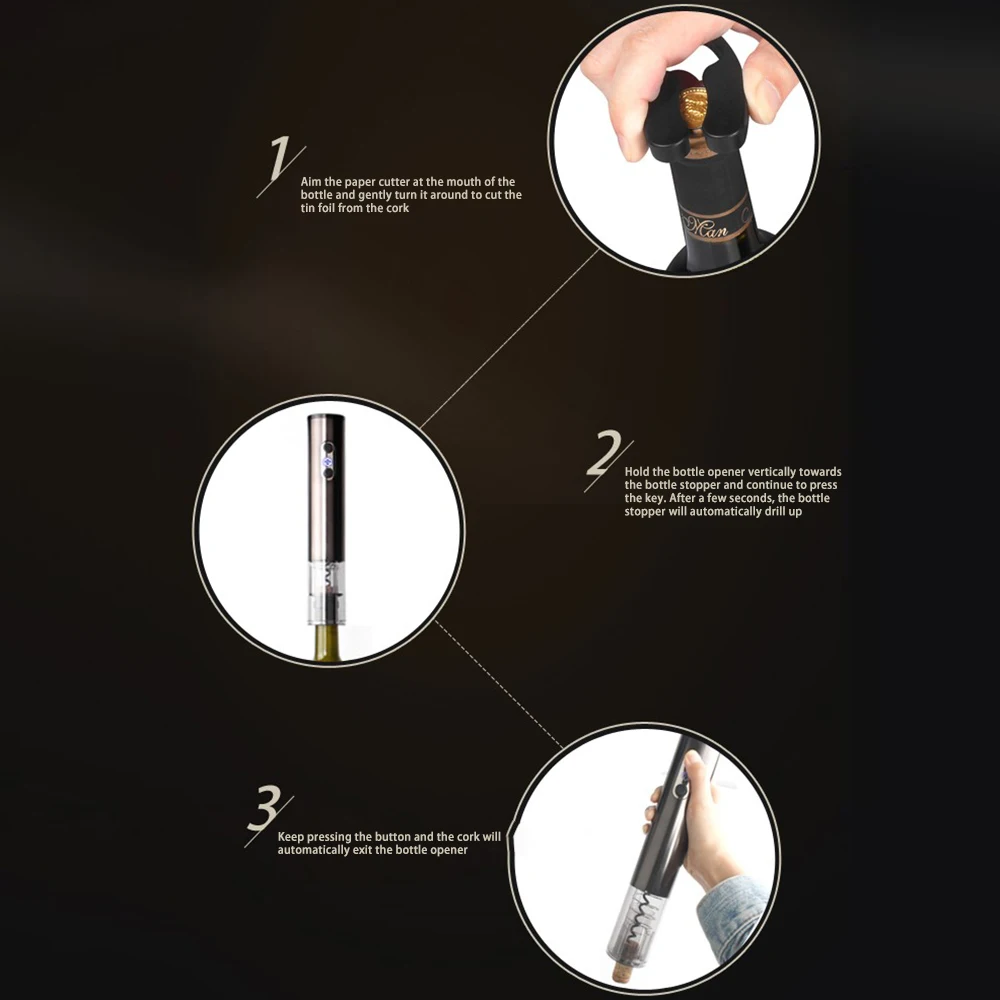 1

Aim the paper cutter at the mouth of the bottle and gently turn it around to cut the tin foil from the cork

Man

2

Hold the bottle opener vertically towards the bottle stopper and continue to press the key. After a few seconds, the bottle stopper will automatically drill up

3

Keep pressing the button and the cork will automatically exit the bottle opener