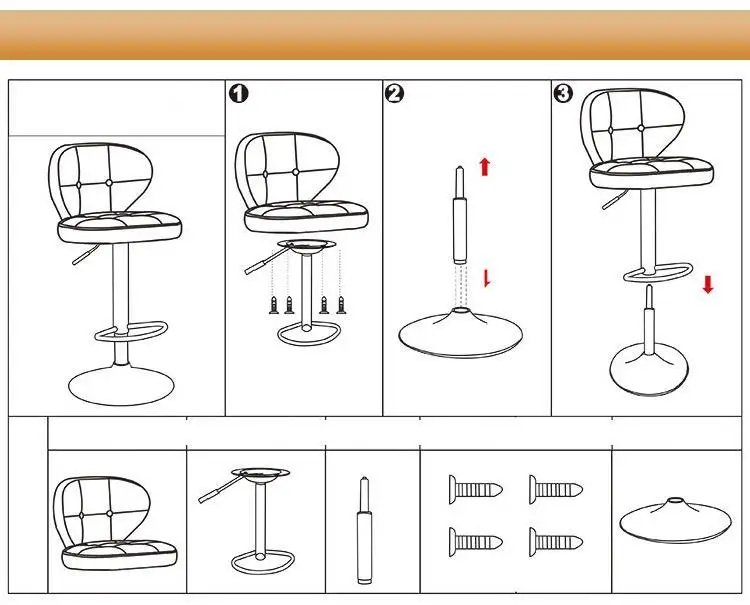 1

2

3